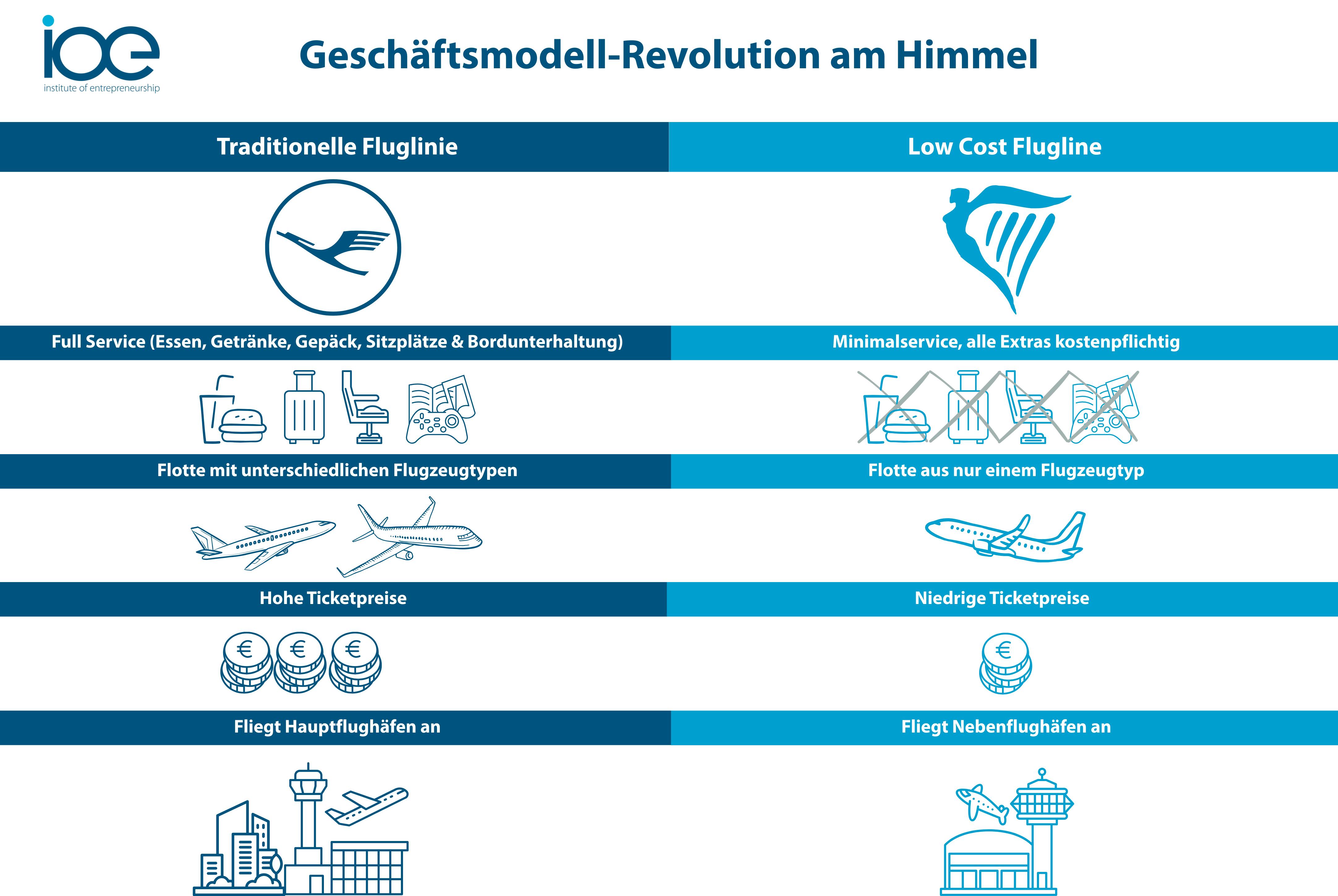 ioe
institute of entrepreneurship

Geschäftsmodell-Revolution am Himmel

Traditionelle Fluglinie

Full Service (Essen, Getränke, Gepäck, Sitzplätze & Bordunterhaltung)

Flotte mit unterschiedlichen Flugzeugtypen

Hohe Ticketpreise

€ € €

Fliegt Hauptflughäfen an

Low Cost Flugline

Minimalservice, alle Extras kostenpflichtig

Flotte aus nur einem Flugzeugtyp

Niedrige Ticketpreise

€

Fliegt Nebenflughäfen an