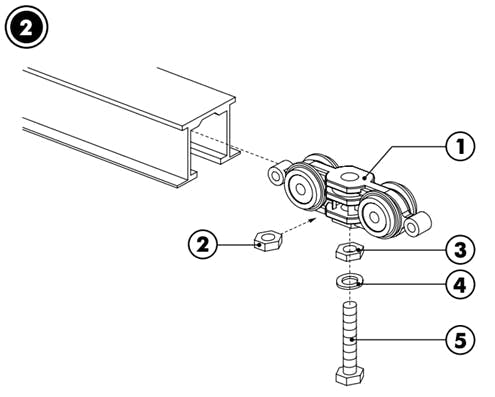 2

1

2

3

4

5