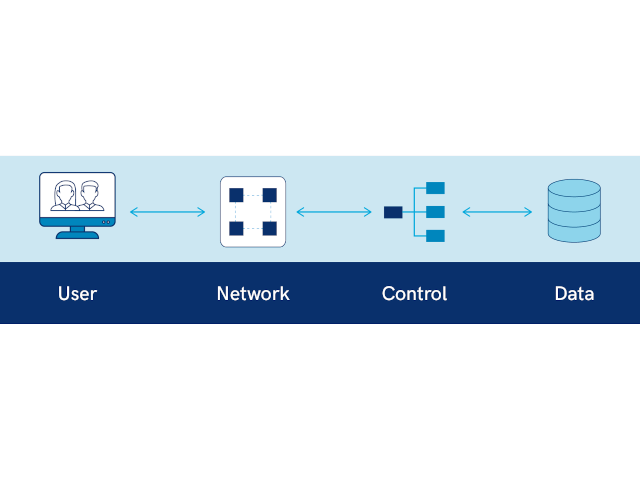 User

Network

Control

Data