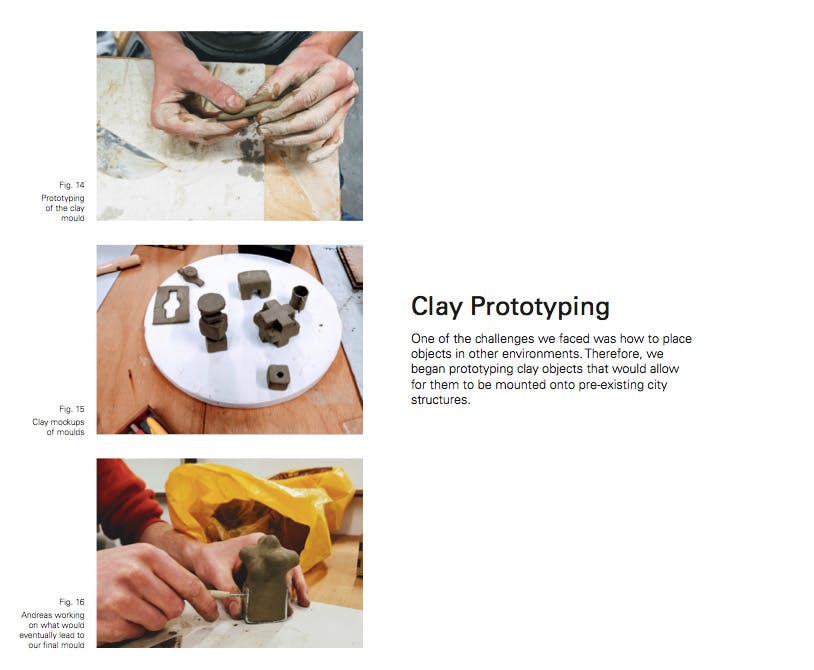 Fig. 14
Prototyping of the clay mould

Fig. 15
Clay mockups of moulds

Fig. 16
Andreas working on what would eventually lead to our final mould

Clay Prototyping

One of the challenges we faced was how to place objects in other environments. Therefore, we began prototyping clay objects that would allow for them to be mounted onto pre-existing city structures.