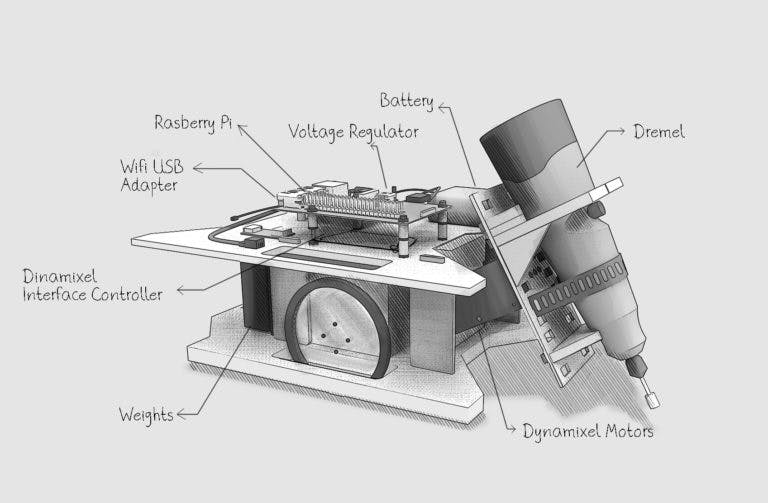 Battery

Rasberry Pi

Voltage Regulator

Dremel

Wifi USB Adapter

Dinamixel Interface Controller

Weights

Dynamixel Motors