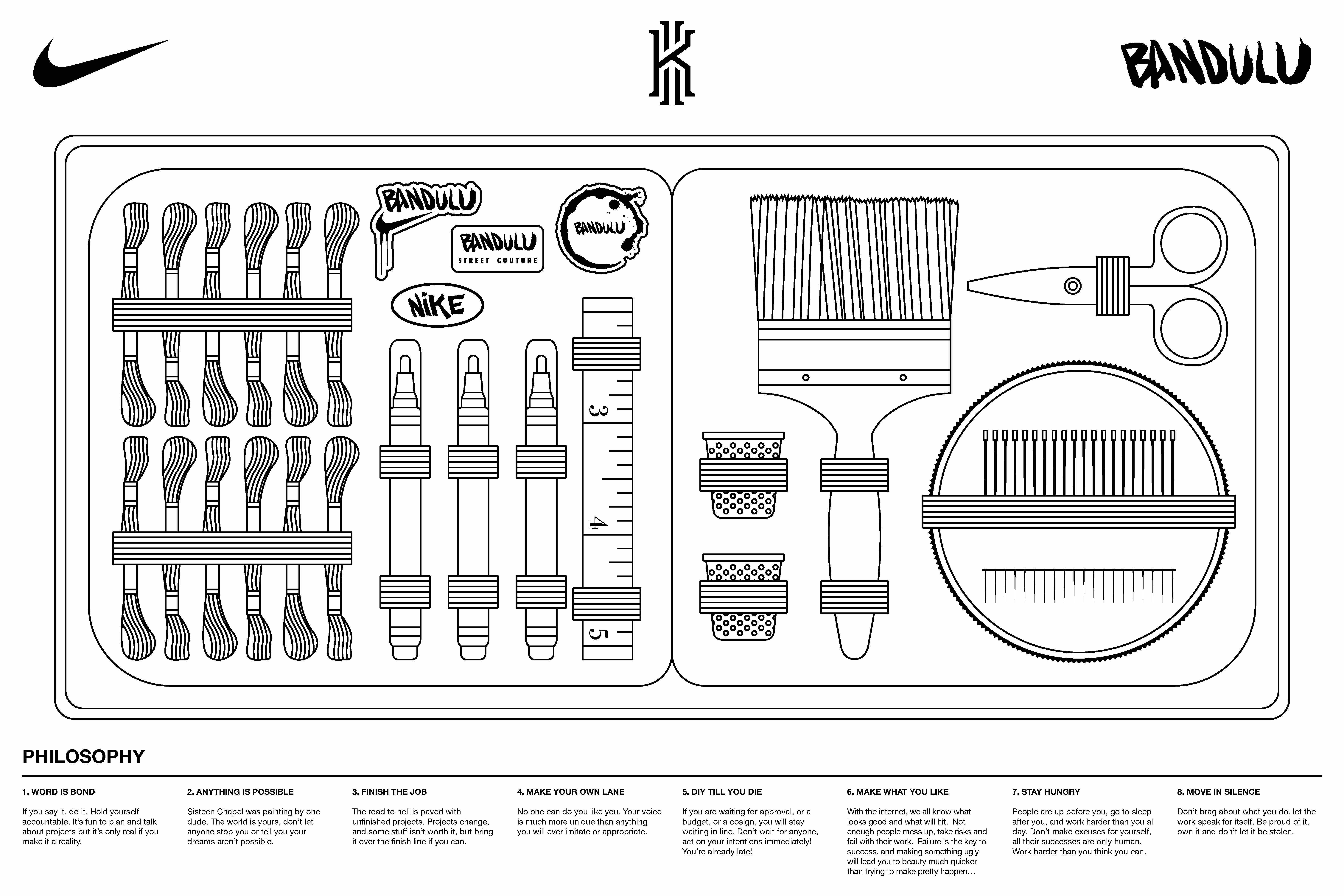 BANDULU

BANDULU

BANDULU
STREET COUTURE

BANDULU

NIKE

3

4

5

PHILOSOPHY

1. WORD IS BOND

If you say it, do it. Hold yourself accountable. It's fun to plan and talk about projects but it's only real if you make it a reality.

2. ANYTHING IS POSSIBLE

Sisteen Chapel was painting by one dude. The world is yours, don't let anyone stop you or tell you your dreams aren't possible.

3. FINISH THE JOB

The road to hell is paved with unfinished projects. Projects change, and some stuff isn't worth it, but bring it over the finish line if you can.

4. MAKE YOUR OWN LANE

No one can do you like you. Your voice is much more unique than anything you will ever imitate or appropriate.

5. DIY TILL YOU DIE

If you are waiting for approval, or a budget, or a cosign, you will stay waiting in line. Don't wait for anyone, act on your intentions immediately! You're already late!

6. MAKE WHAT YOU LIKE

With the internet, we all know what looks good and what will hit. Not enough people mess up, take risks and fail with their work. Failure is the key to success, and making something ugly will lead you to beauty much quicker than trying to make pretty happen…

7. STAY HUNGRY

People are up before you, go to sleep after you, and work harder than you all day. Don't make excuses for yourself, all their successes are only human. Work harder than you think you can.

8. MOVE IN SILENCE

Don't brag about what you do, let the work speak for itself. Be proud of it, own it and don't let it be stolen.