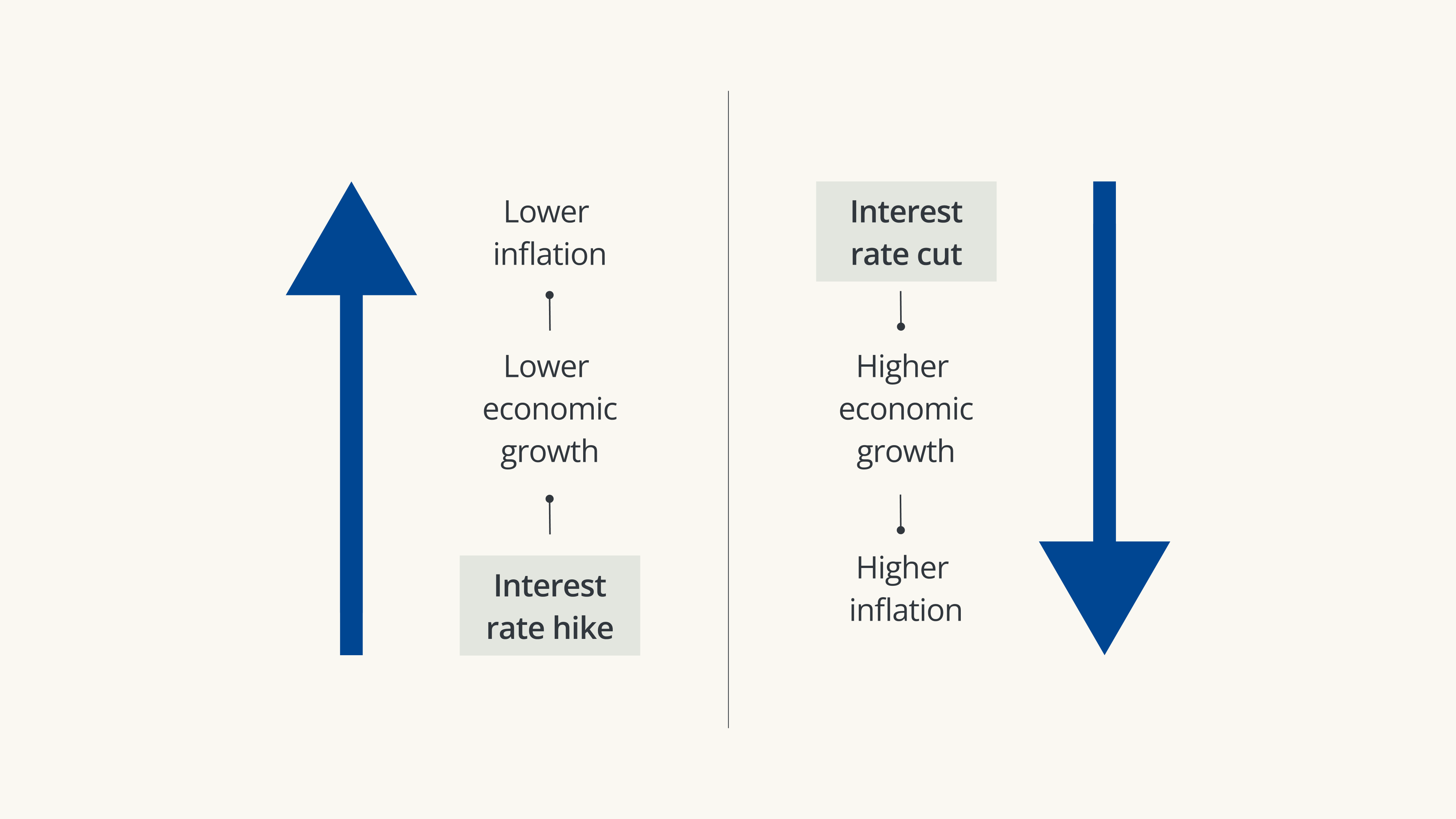 Lower inflation

Lower economic growth

Interest rate hike

Interest rate cut

Higher economic growth

Higher inflation