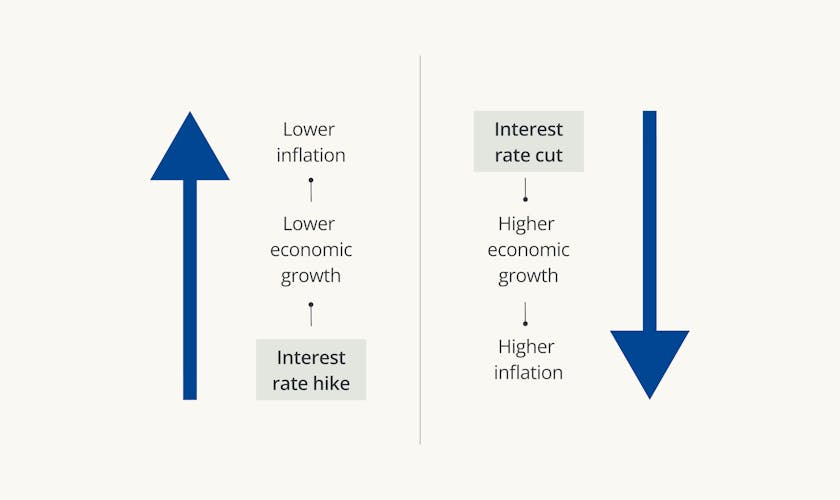 Lower inflation

Lower economic growth

Interest rate hike

Interest rate cut

Higher economic growth

Higher inflation