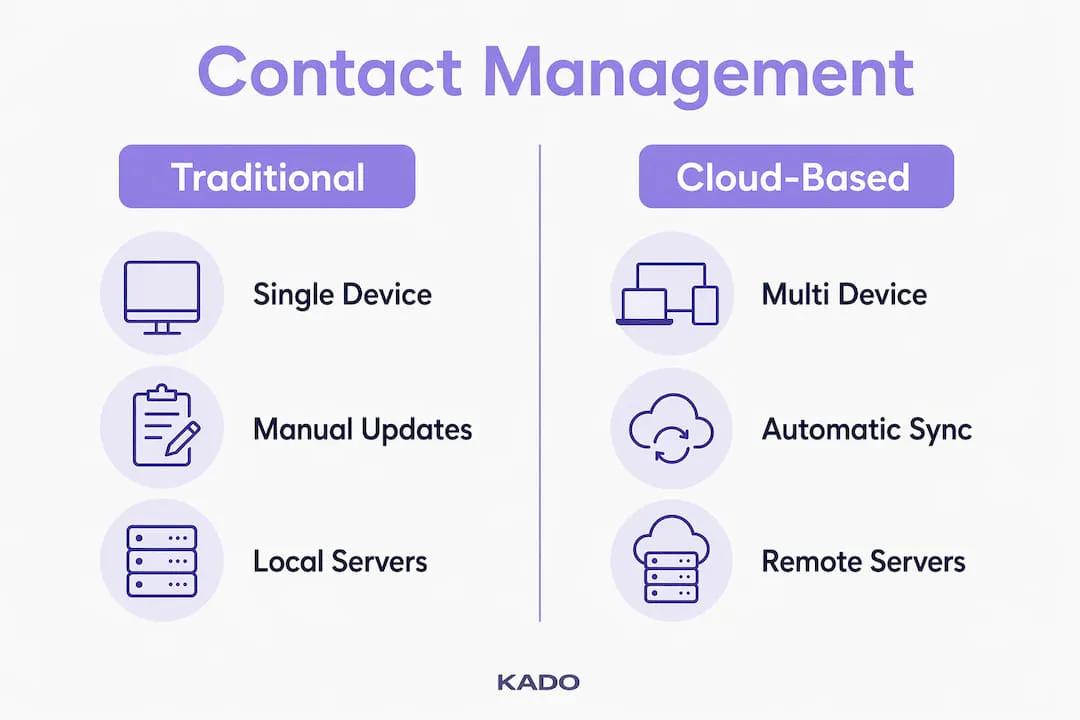 Contact Management

Traditional

Single Device

Manual Updates

Local Servers

Cloud-Based

Multi Device

Automatic Sync

Remote Servers

KADO