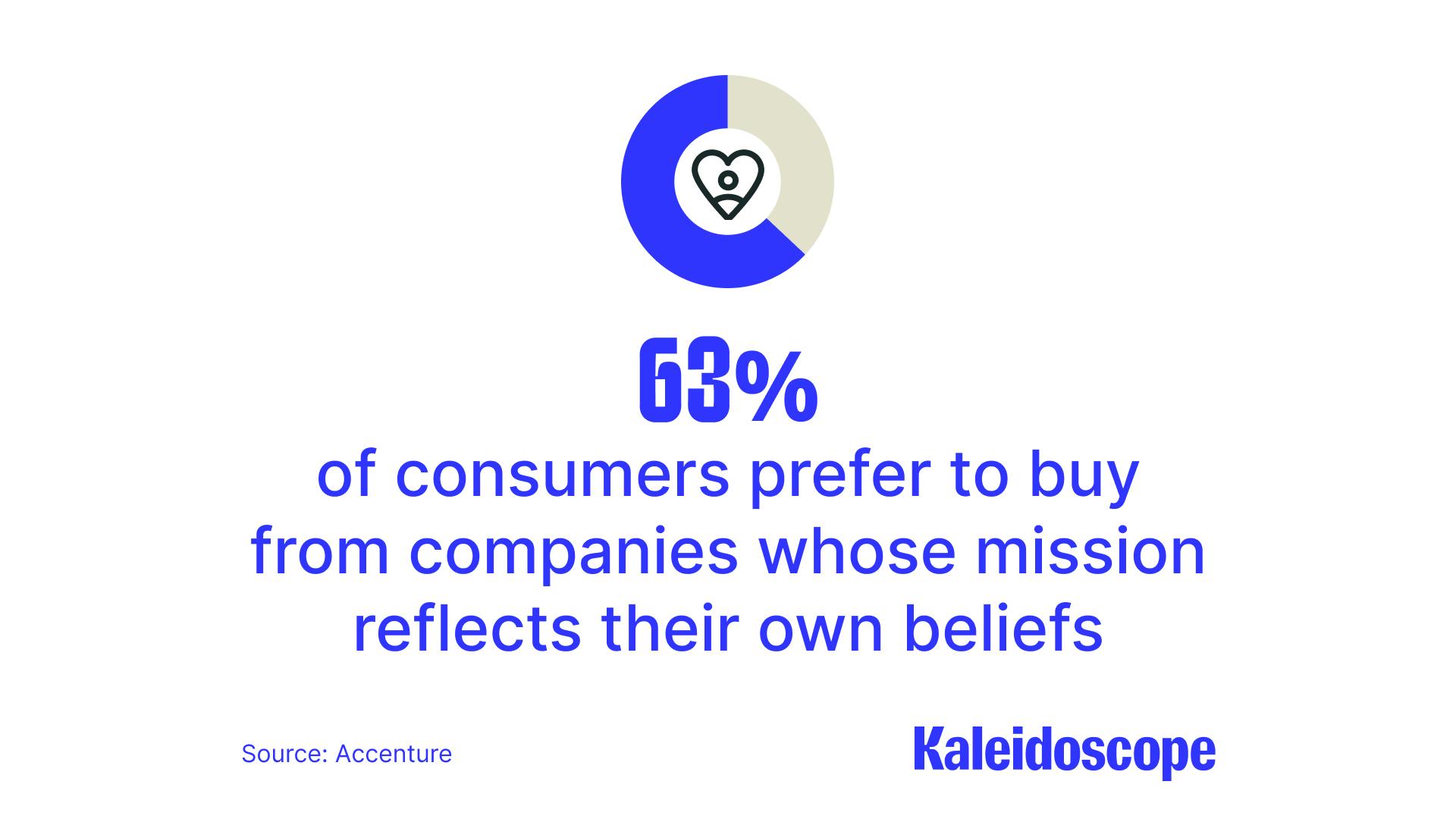 63%
of consumers prefer to buy from companies whose mission reflects their own beliefs

Source: Accenture

Kaleidoscope