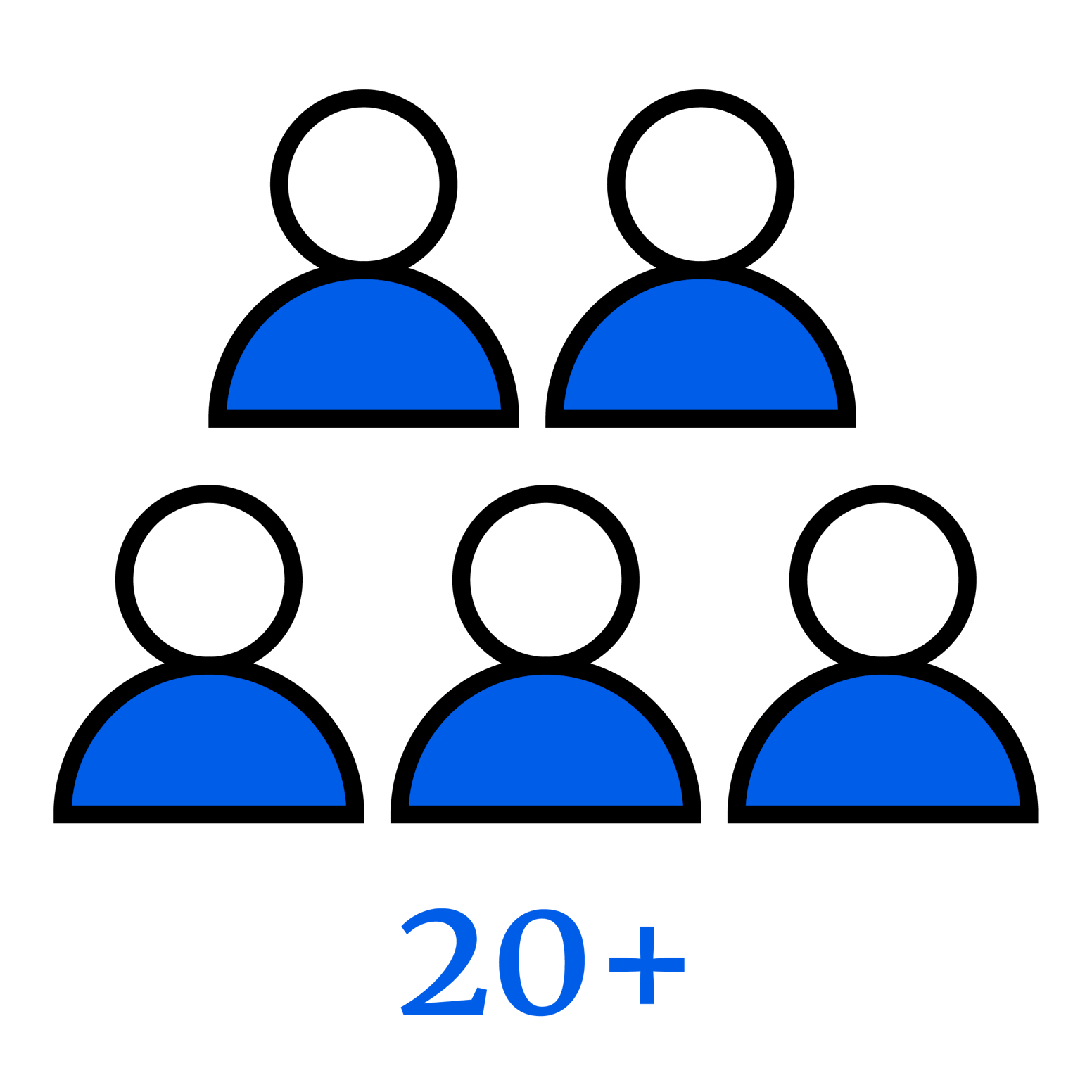 20+