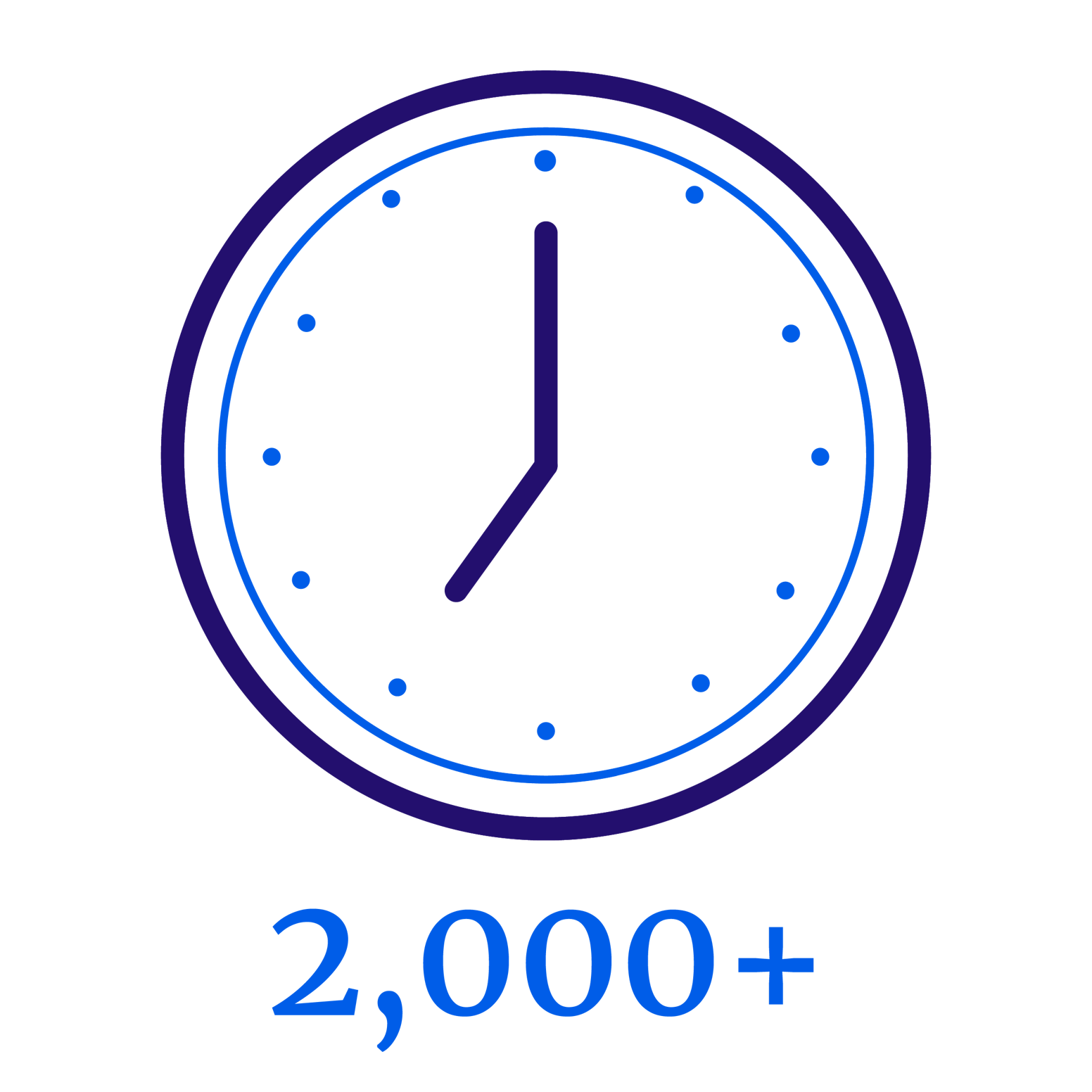 2,000+