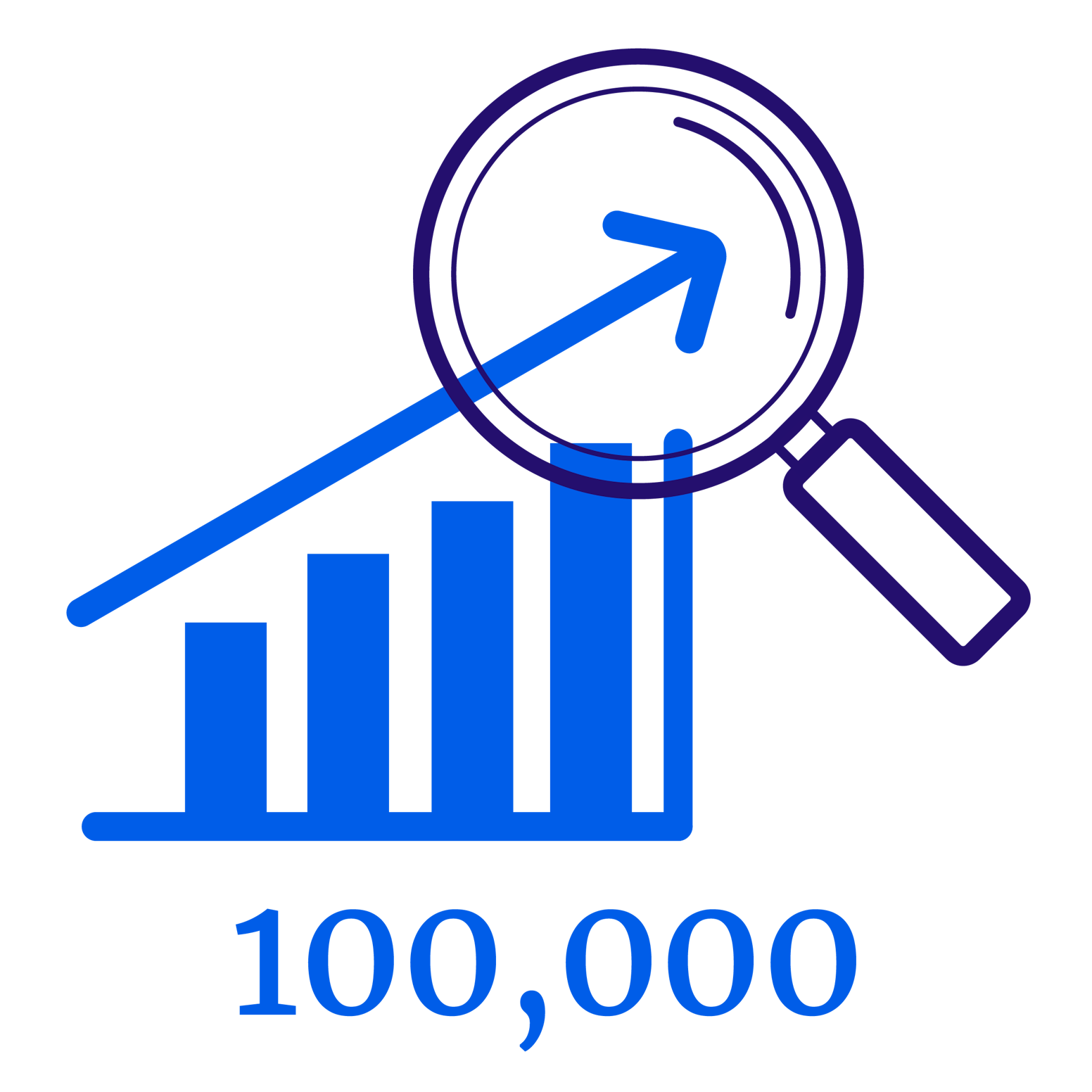 100,000