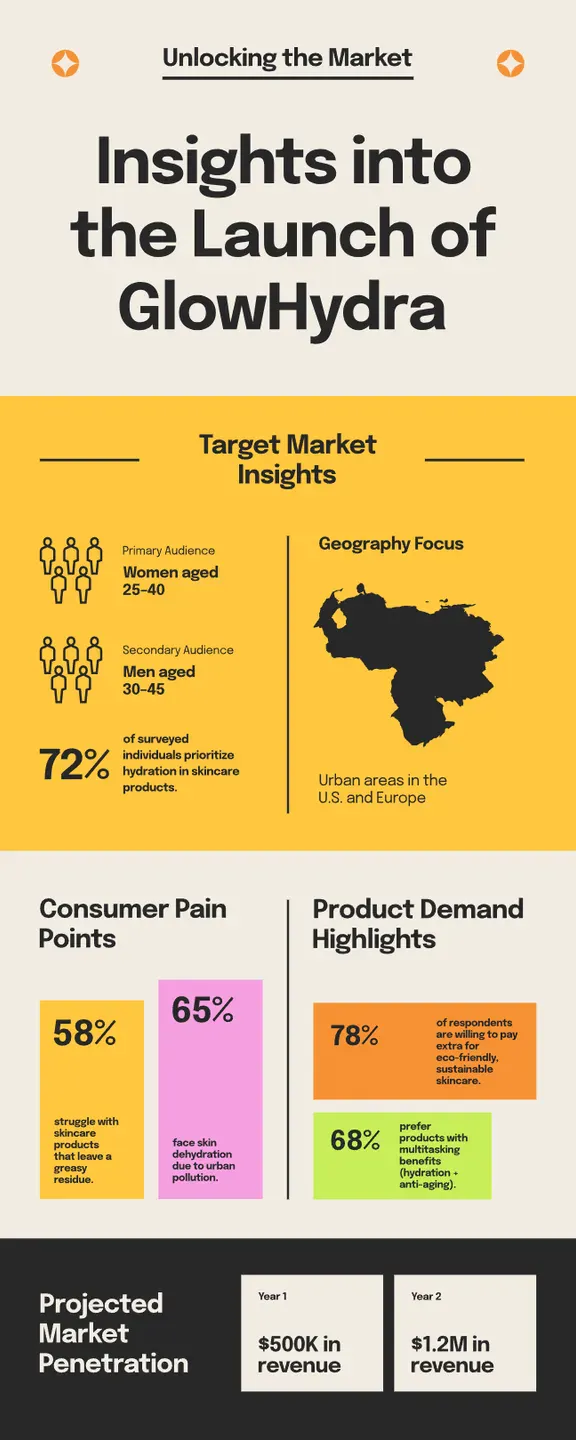 Unlocking the Market

Insights into the Launch of GlowHydra

Target Market Insights

Primary Audience
Women aged 25–40

Secondary Audience
Men aged 30–45

72% of surveyed individuals prioritize hydration in skincare products.

Geography Focus

Urban areas in the U.S. and Europe

Consumer Pain Points

58%
struggle with skincare products that leave a greasy residue.

65%
face skin dehydration due to urban pollution.

Product Demand Highlights

78%
of respondents are willing to pay extra for eco-friendly, sustainable skincare.

68%
prefer products with multitasking benefits (hydration + anti-aging).

Projected Market Penetration

Year 1
$500K in revenue

Year 2
$1.2M in revenue