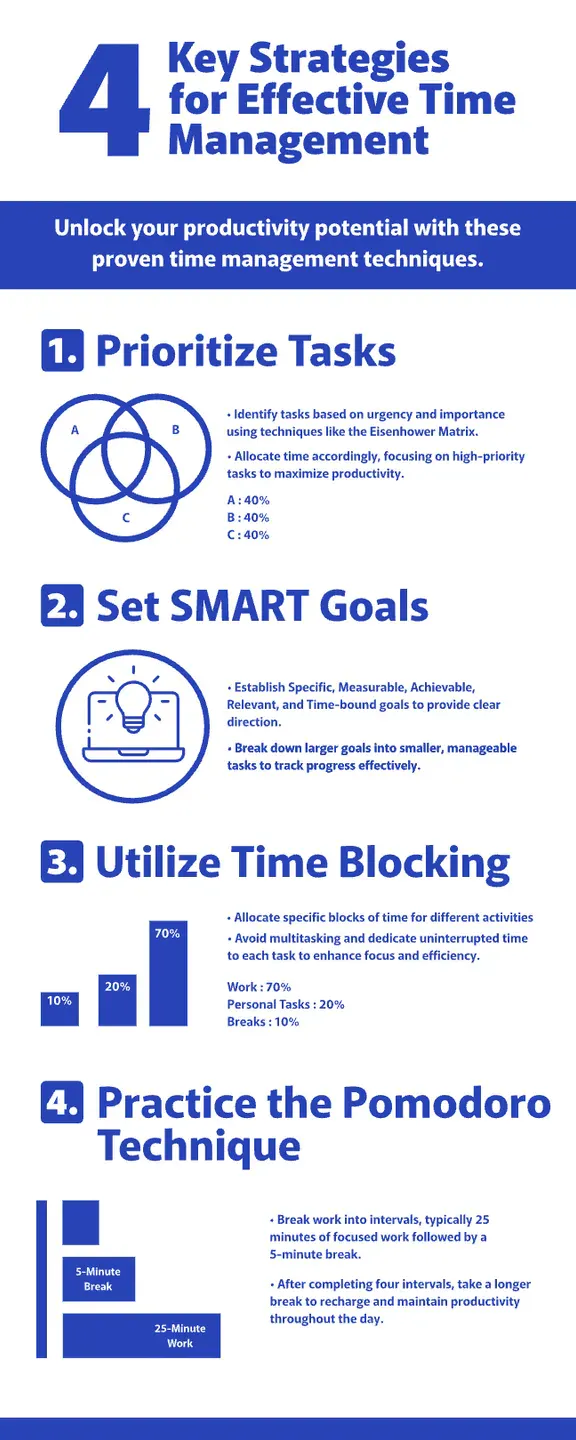 4 Key Strategies for Effective Time Management

Unlock your productivity potential with these proven time management techniques.

1. Prioritize Tasks

A
B
C

• Identify tasks based on urgency and importance using techniques like the Eisenhower Matrix.

• Allocate time accordingly, focusing on high-priority tasks to maximize productivity.

A : 40%
B : 40%
C : 40%

2. Set SMART Goals

• Establish Specific, Measurable, Achievable, Relevant, and Time-bound goals to provide clear direction.

• Break down larger goals into smaller, manageable tasks to track progress effectively.

3. Utilize Time Blocking

10%
20%
70%

• Allocate specific blocks of time for different activities

• Avoid multitasking and dedicate uninterrupted time to each task to enhance focus and efficiency.

Work : 70%
Personal Tasks : 20%
Breaks : 10%

4. Practice the Pomodoro Technique

5-Minute Break
25-Minute Work

• Break work into intervals, typically 25 minutes of focused work followed by a 5-minute break.

• After completing four intervals, take a longer break to recharge and maintain productivity throughout the day.