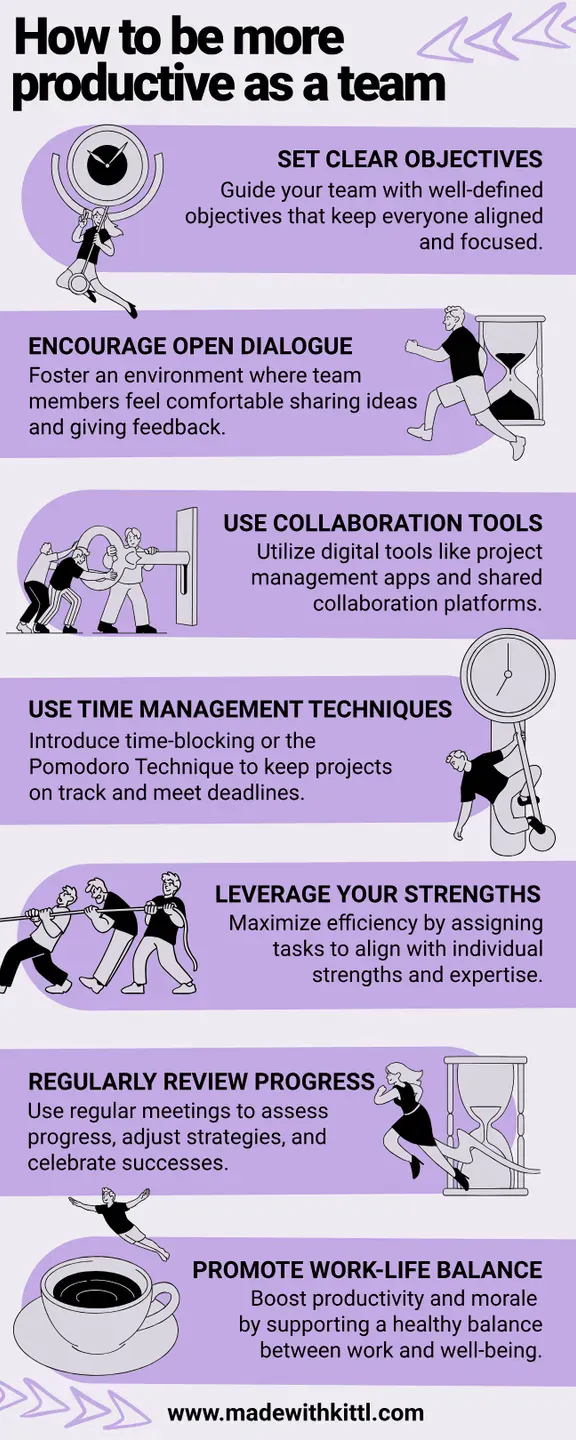 How to be more productive as a team

SET CLEAR OBJECTIVES
Guide your team with well-defined objectives that keep everyone aligned and focused.

ENCOURAGE OPEN DIALOGUE
Foster an environment where team members feel comfortable sharing ideas and giving feedback.

USE COLLABORATION TOOLS
Utilize digital tools like project management apps and shared collaboration platforms.

USE TIME MANAGEMENT TECHNIQUES
Introduce time-blocking or the Pomodoro Technique to keep projects on track and meet deadlines.

LEVERAGE YOUR STRENGTHS
Maximize efficiency by assigning tasks to align with individual strengths and expertise.

REGULARLY REVIEW PROGRESS
Use regular meetings to assess progress, adjust strategies, and celebrate successes.

PROMOTE WORK-LIFE BALANCE
Boost productivity and morale by supporting a healthy balance between work and well-being.

www.madewithkittl.com