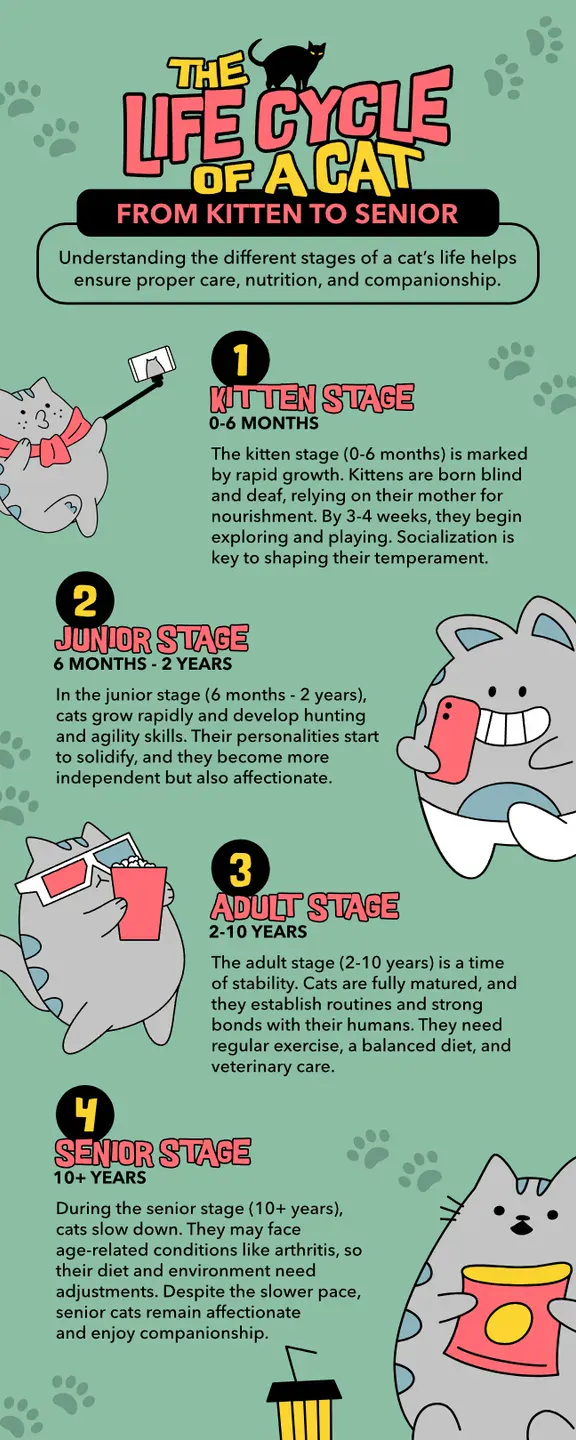 THE LIFE CYCLE OF A CAT

FROM KITTEN TO SENIOR

Understanding the different stages of a cat's life helps ensure proper care, nutrition, and companionship.

1

KITTEN STAGE

0-6 MONTHS

The kitten stage (0-6 months) is marked by rapid growth. Kittens are born blind and deaf, relying on their mother for nourishment. By 3-4 weeks, they begin exploring and playing. Socialization is key to shaping their temperament.

2

JUNIOR STAGE

6 MONTHS - 2 YEARS

In the junior stage (6 months - 2 years), cats grow rapidly and develop hunting and agility skills. Their personalities start to solidify, and they become more independent but also affectionate.

3

ADULT STAGE

2-10 YEARS

The adult stage (2-10 years) is a time of stability. Cats are fully matured, and they establish routines and strong bonds with their humans. They need regular exercise, a balanced diet, and veterinary care.

4

SENIOR STAGE

10+ YEARS

During the senior stage (10+ years), cats slow down. They may face age-related conditions like arthritis, so their diet and environment need adjustments. Despite the slower pace, senior cats remain affectionate and enjoy companionship.