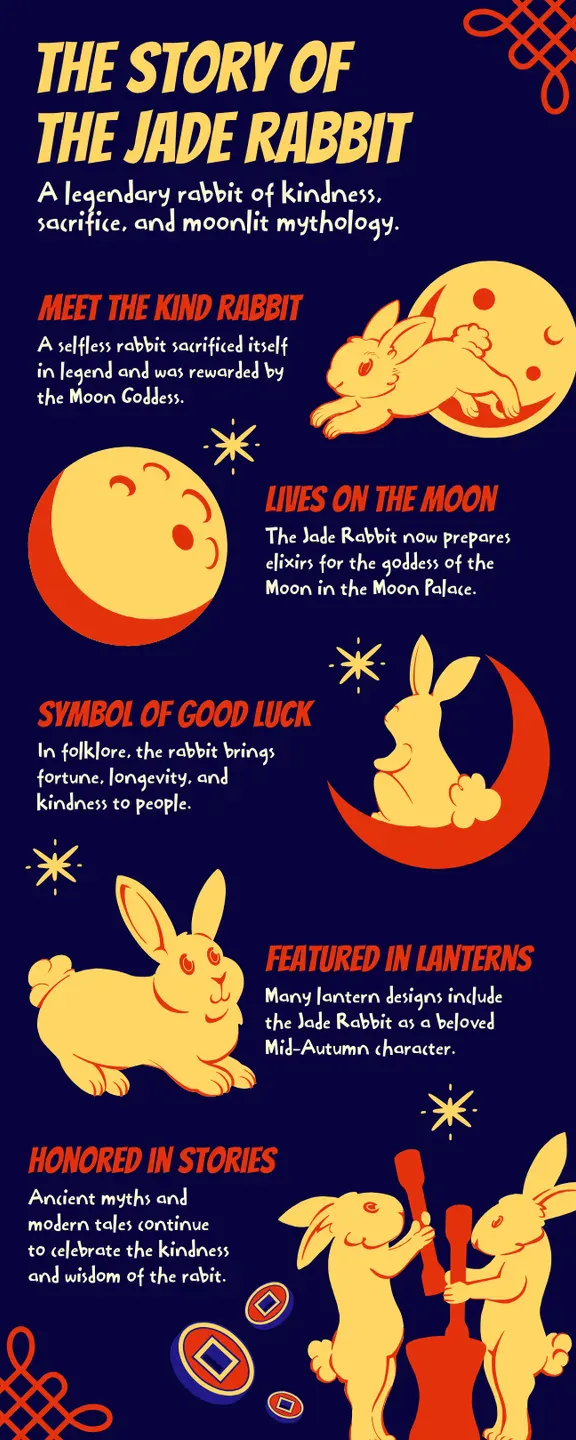 THE STORY OF THE JADE RABBIT

A legendary rabbit of kindness, sacrifice, and moonlit mythology.

MEET THE KIND RABBIT

A selfless rabbit sacrificed itself in legend and was rewarded by the Moon Goddess.

LIVES ON THE MOON

The Jade Rabbit now prepares elixirs for the goddess of the Moon in the Moon Palace.

SYMBOL OF GOOD LUCK

In folklore, the rabbit brings fortune, longevity, and kindness to people.

FEATURED IN LANTERNS

Many lantern designs include the Jade Rabbit as a beloved Mid-Autumn character.

HONORED IN STORIES

Ancient myths and modern tales continue to celebrate the kindness and wisdom of the rabit.