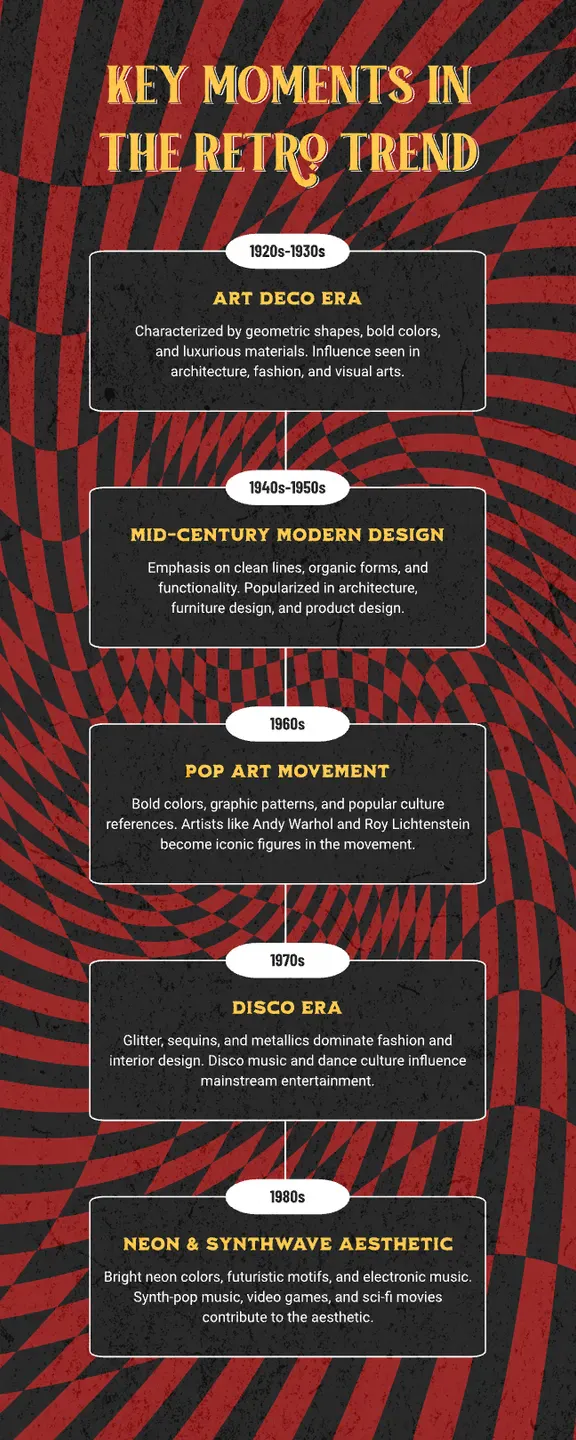 KEY MOMENTS IN THE RETRO TREND

1920s-1930s

ART DECO ERA

Characterized by geometric shapes, bold colors, and luxurious materials. Influence seen in architecture, fashion, and visual arts.

1940s-1950s

MID-CENTURY MODERN DESIGN

Emphasis on clean lines, organic forms, and functionality. Popularized in architecture, furniture design, and product design.

1960s

POP ART MOVEMENT

Bold colors, graphic patterns, and popular culture references. Artists like Andy Warhol and Roy Lichtenstein become iconic figures in the movement.

1970s

DISCO ERA

Glitter, sequins, and metallics dominate fashion and interior design. Disco music and dance culture influence mainstream entertainment.

1980s

NEON & SYNTHWAVE AESTHETIC

Bright neon colors, futuristic motifs, and electronic music. Synth-pop music, video games, and sci-fi movies contribute to the aesthetic.