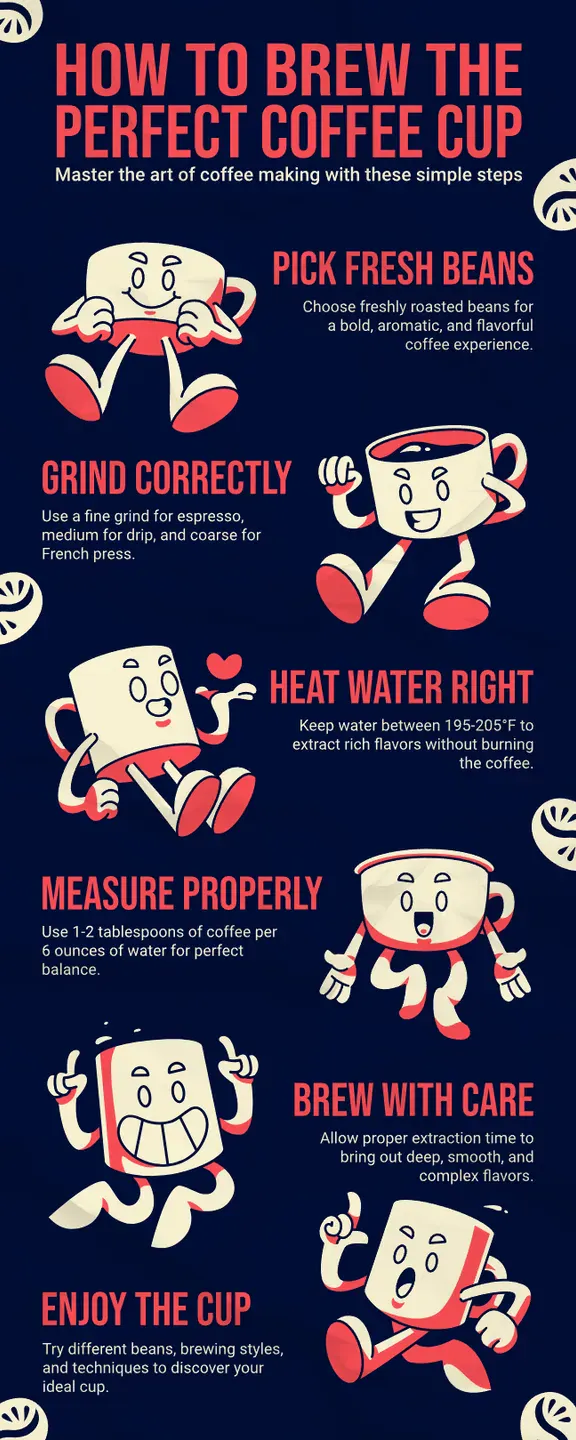 HOW TO BREW THE PERFECT COFFEE CUP

Master the art of coffee making with these simple steps

PICK FRESH BEANS

Choose freshly roasted beans for a bold, aromatic, and flavorful coffee experience.

GRIND CORRECTLY

Use a fine grind for espresso, medium for drip, and coarse for French press.

HEAT WATER RIGHT

Keep water between 195-205°F to extract rich flavors without burning the coffee.

MEASURE PROPERLY

Use 1-2 tablespoons of coffee per 6 ounces of water for perfect balance.

BREW WITH CARE

Allow proper extraction time to bring out deep, smooth, and complex flavors.

ENJOY THE CUP

Try different beans, brewing styles, and techniques to discover your ideal cup.