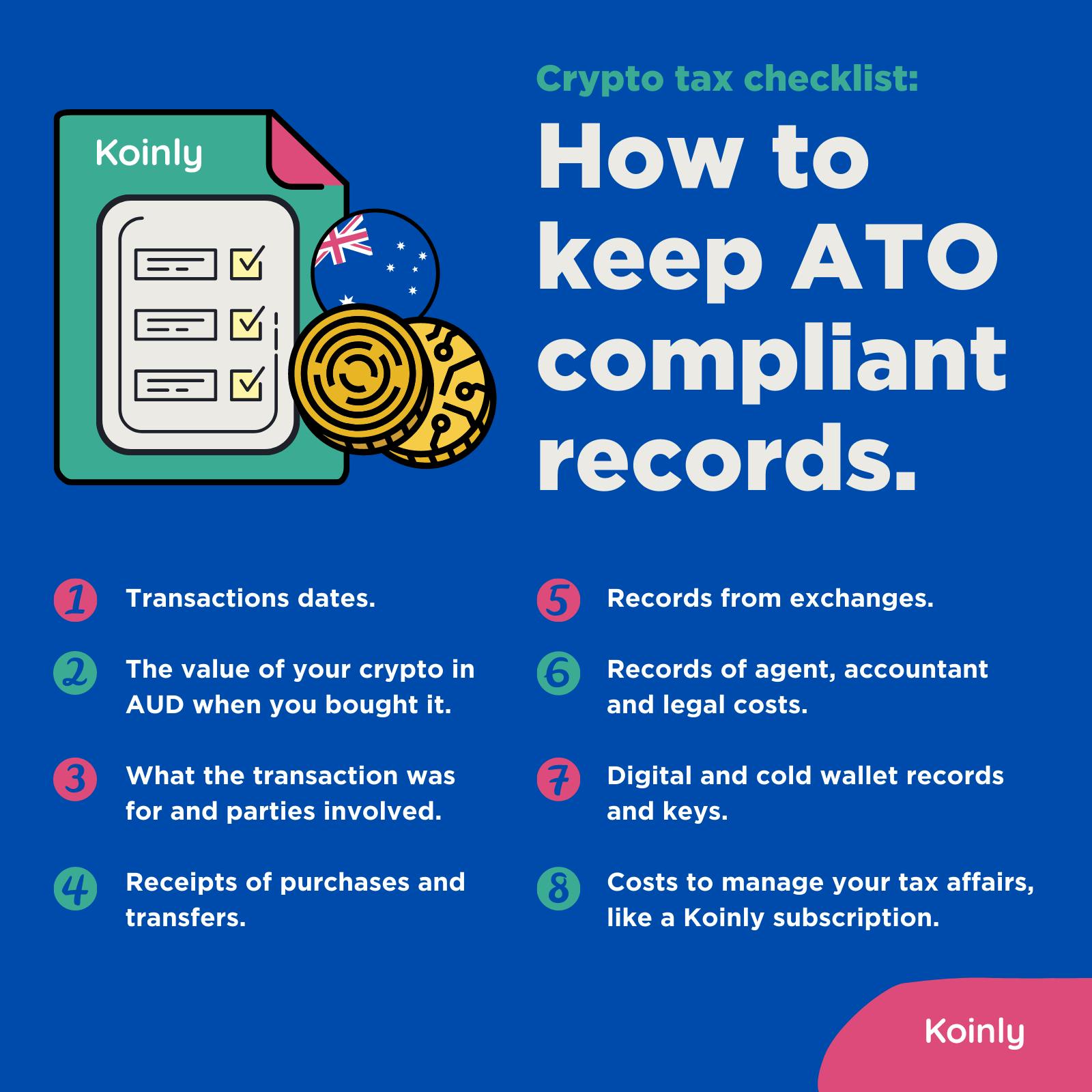 Koinly

Crypto tax checklist:

How to keep ATO compliant records.

1 Transactions dates.

2 The value of your crypto in AUD when you bought it.

3 What the transaction was for and parties involved.

4 Receipts of purchases and transfers.

5 Records from exchanges.

6 Records of agent, accountant and legal costs.

7 Digital and cold wallet records and keys.

8 Costs to manage your tax affairs, like a Koinly subscription.

Koinly