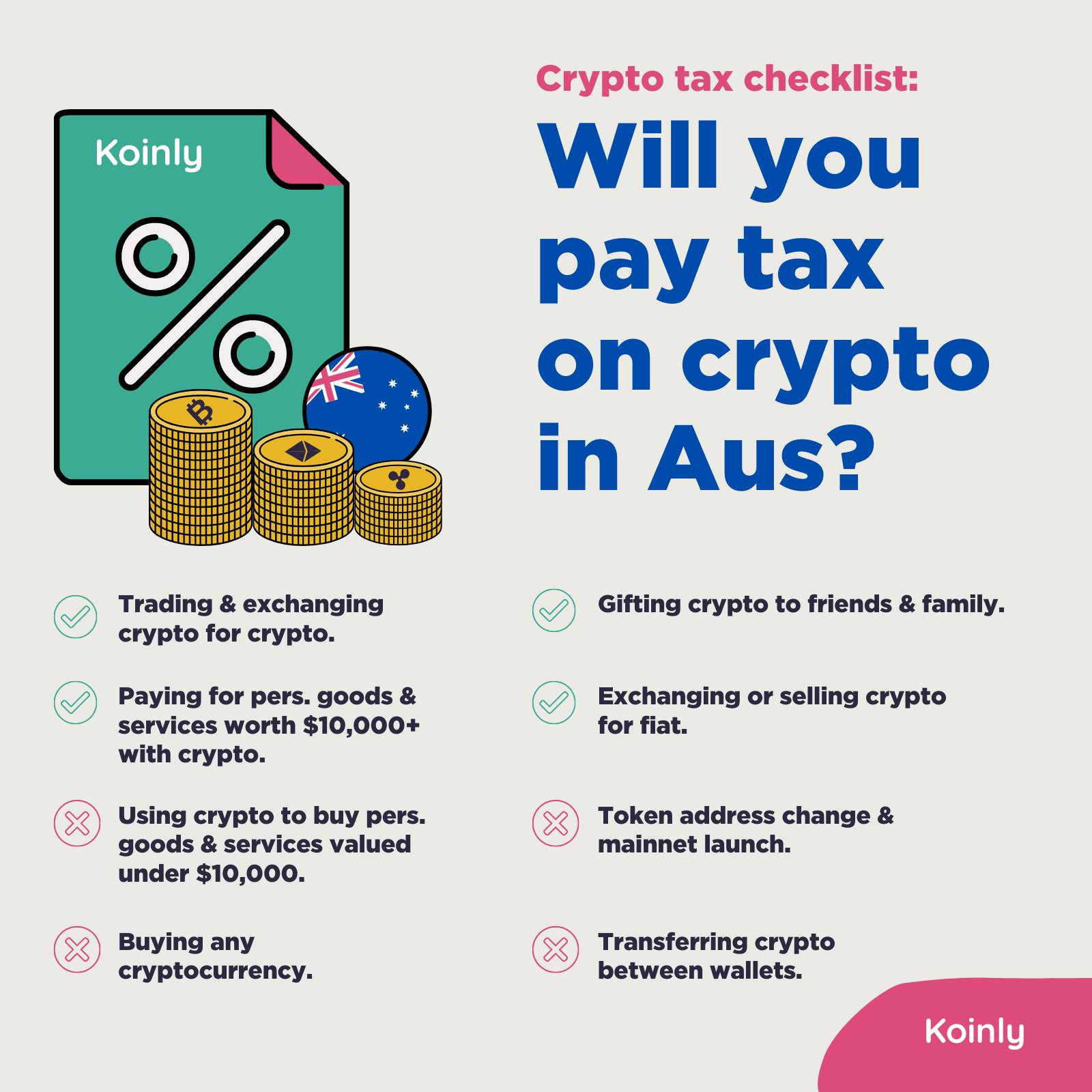 Koinly

Crypto tax checklist:

Will you pay tax on crypto in Aus?

Trading & exchanging crypto for crypto.

Paying for pers. goods & services worth $10,000+ with crypto.

Using crypto to buy pers. goods & services valued under $10,000.

Buying any cryptocurrency.

Gifting crypto to friends & family.

Exchanging or selling crypto for fiat.

Token address change & mainnet launch.

Transferring crypto between wallets.

Koinly