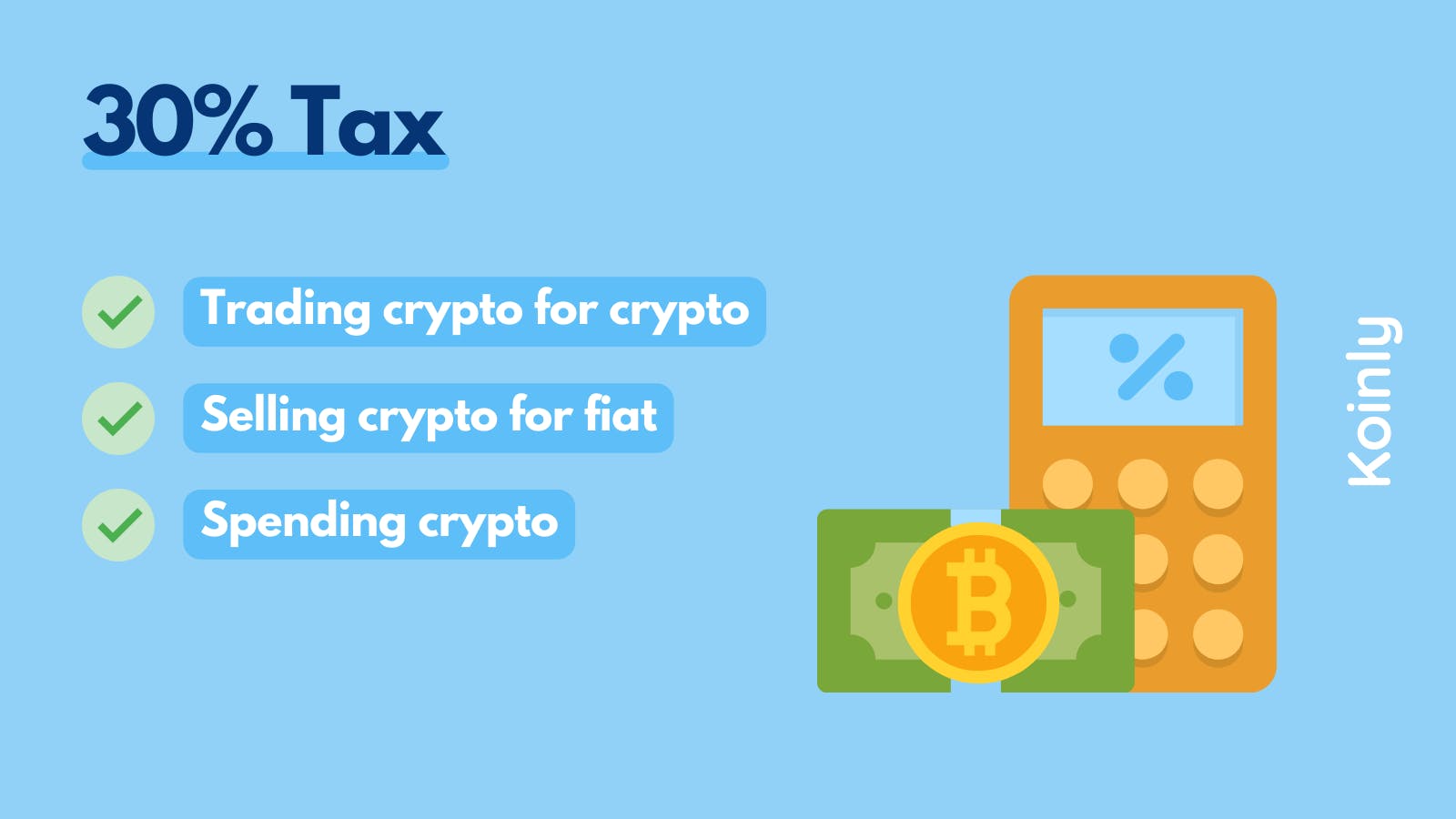 30% Tax

Trading crypto for crypto

Selling crypto for fiat

Spending crypto

%

Koinly