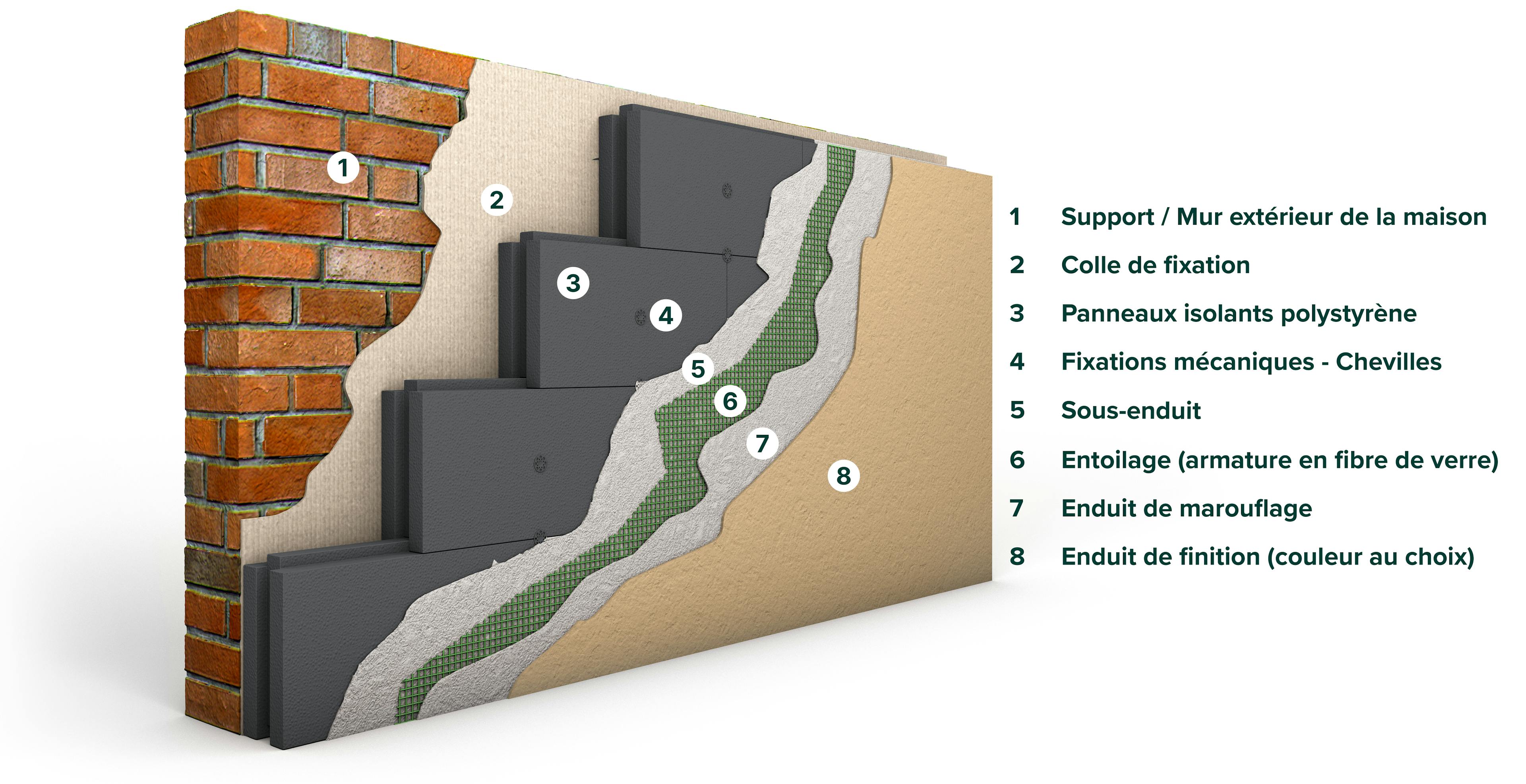 1
2
3
4
5
6
7
8

1 Support / Mur extérieur de la maison
2 Colle de fixation
3 Panneaux isolants polystyrène
4 Fixations mécaniques - Chevilles
5 Sous-enduit
6 Entoilage (armature en fibre de verre)
7 Enduit de marouflage
8 Enduit de finition (couleur au choix)