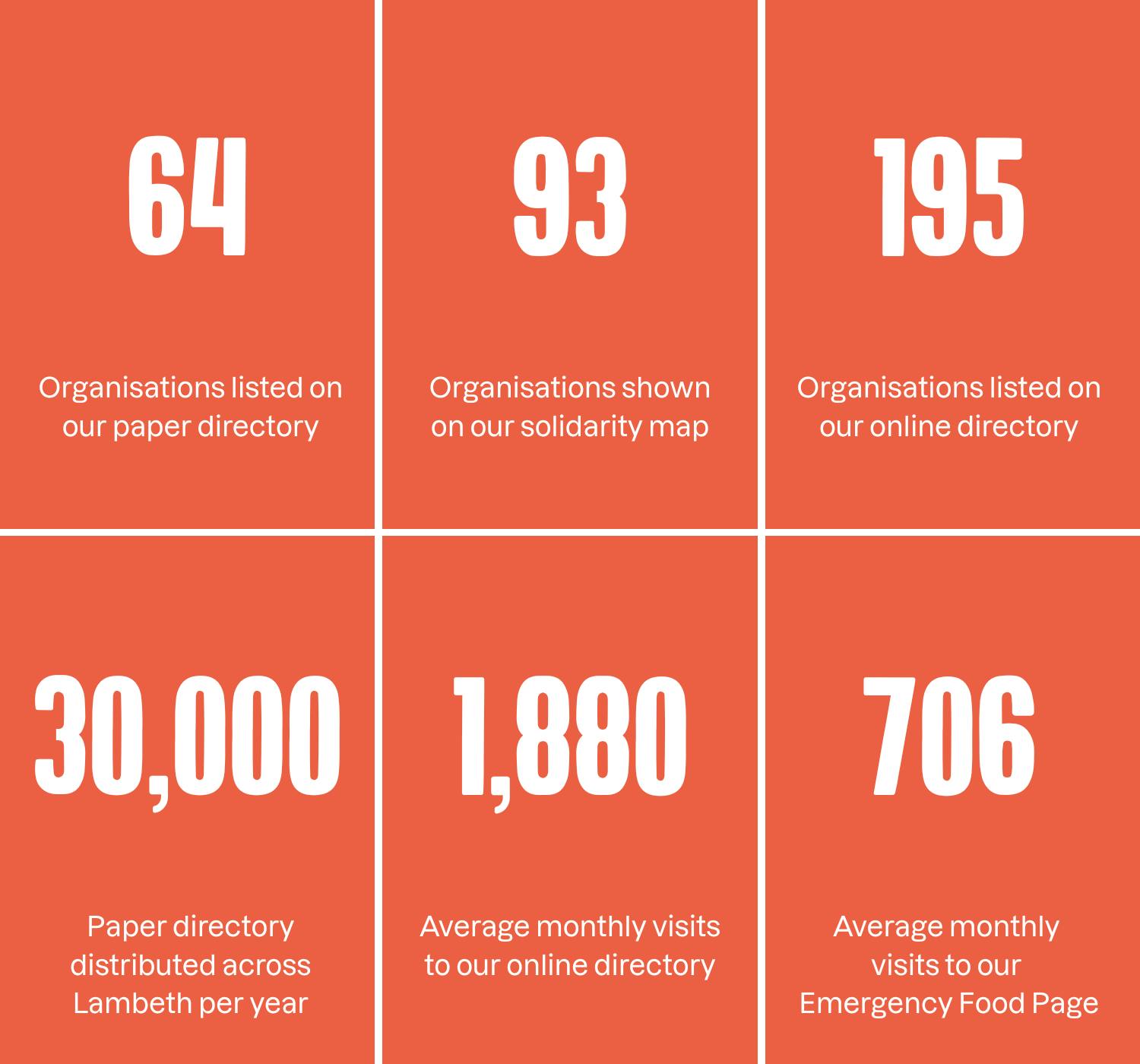 64

Organisations listed on our paper directory

93

Organisations shown on our solidarity map

195

Organisations listed on our online directory

30,000

Paper directory distributed across Lambeth per year

1,880

Average monthly visits to our online directory

706

Average monthly visits to our Emergency Food Page