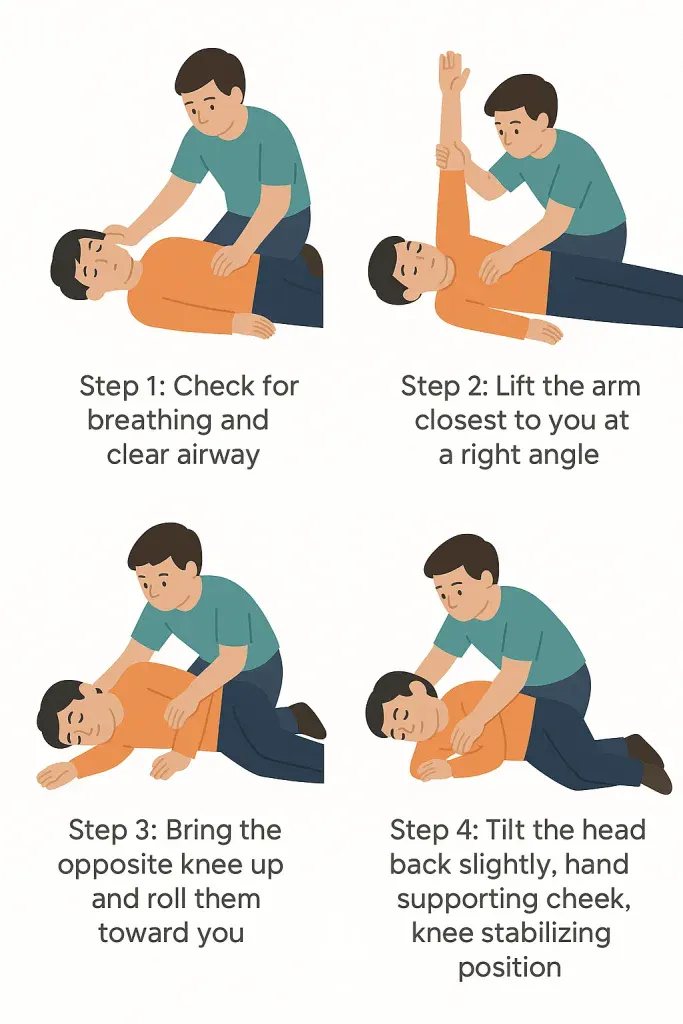 Step 1: Check for breathing and clear airway

Step 2: Lift the arm closest to you at a right angle

Step 3: Bring the opposite knee up and roll them toward you

Step 4: Tilt the head back slightly, hand supporting cheek, knee stabilizing position