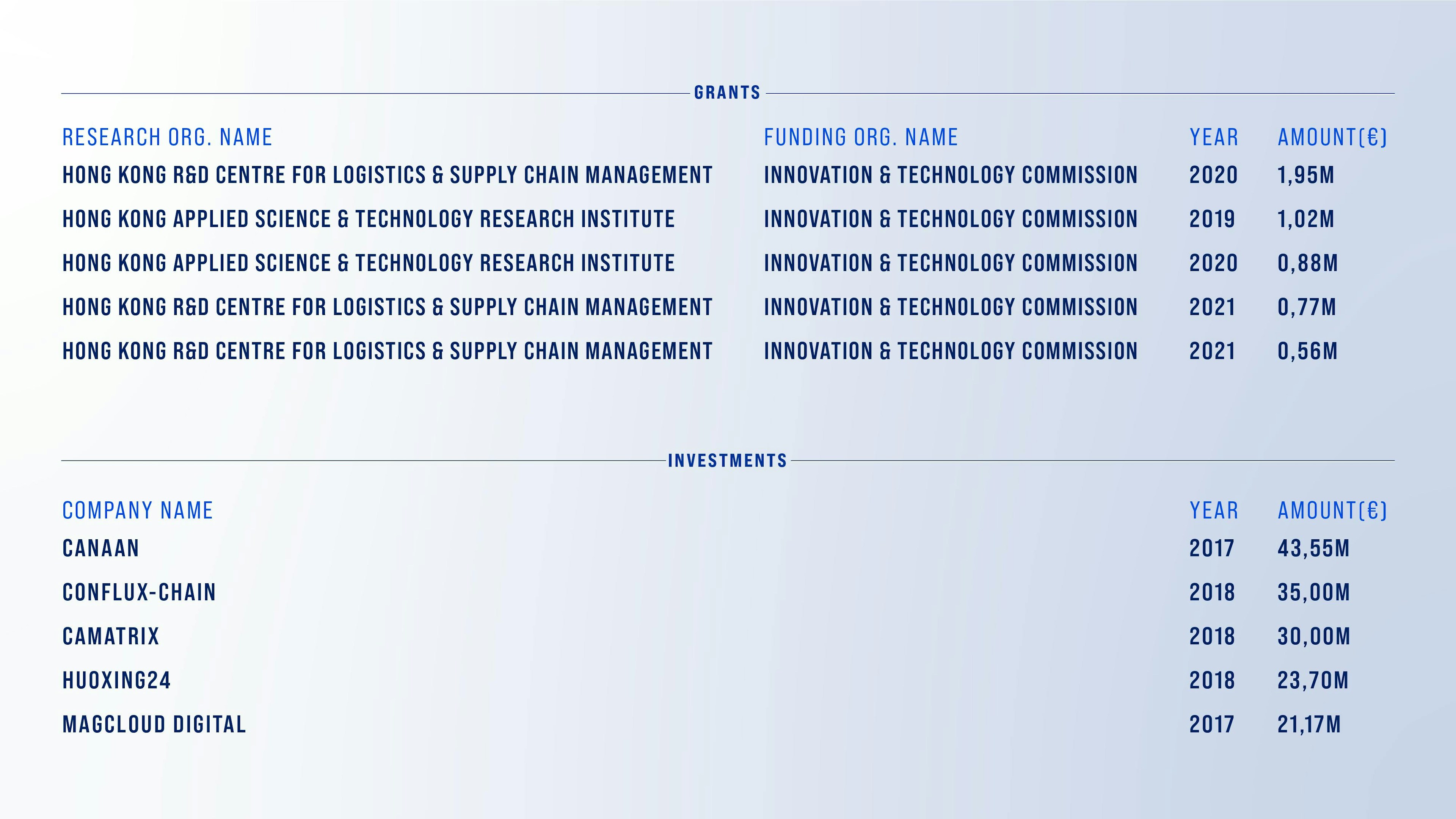 GRANTS

| RESEARCH ORG. NAME | FUNDING ORG. NAME | YEAR | AMOUNT(€) |
|---|---|---|---|
| HONG KONG R&D CENTRE FOR LOGISTICS & SUPPLY CHAIN MANAGEMENT | INNOVATION & TECHNOLOGY COMMISSION | 2020 | 1,95M |
| HONG KONG APPLIED SCIENCE & TECHNOLOGY RESEARCH INSTITUTE | INNOVATION & TECHNOLOGY COMMISSION | 2019 | 1,02M |
| HONG KONG APPLIED SCIENCE & TECHNOLOGY RESEARCH INSTITUTE | INNOVATION & TECHNOLOGY COMMISSION | 2020 | 0,88M |
| HONG KONG R&D CENTRE FOR LOGISTICS & SUPPLY CHAIN MANAGEMENT | INNOVATION & TECHNOLOGY COMMISSION | 2021 | 0,77M |
| HONG KONG R&D CENTRE FOR LOGISTICS & SUPPLY CHAIN MANAGEMENT | INNOVATION & TECHNOLOGY COMMISSION | 2021 | 0,56M |

INVESTMENTS

| COMPANY NAME | YEAR | AMOUNT(€) |
|---|---|---|
| CANAAN | 2017 | 43,55M |
| CONFLUX-CHAIN | 2018 | 35,00M |
| CAMATRIX | 2018 | 30,00M |
| HUOXING24 | 2018 | 23,70M |
| MAGCLOUD DIGITAL | 2017 | 21,17M |