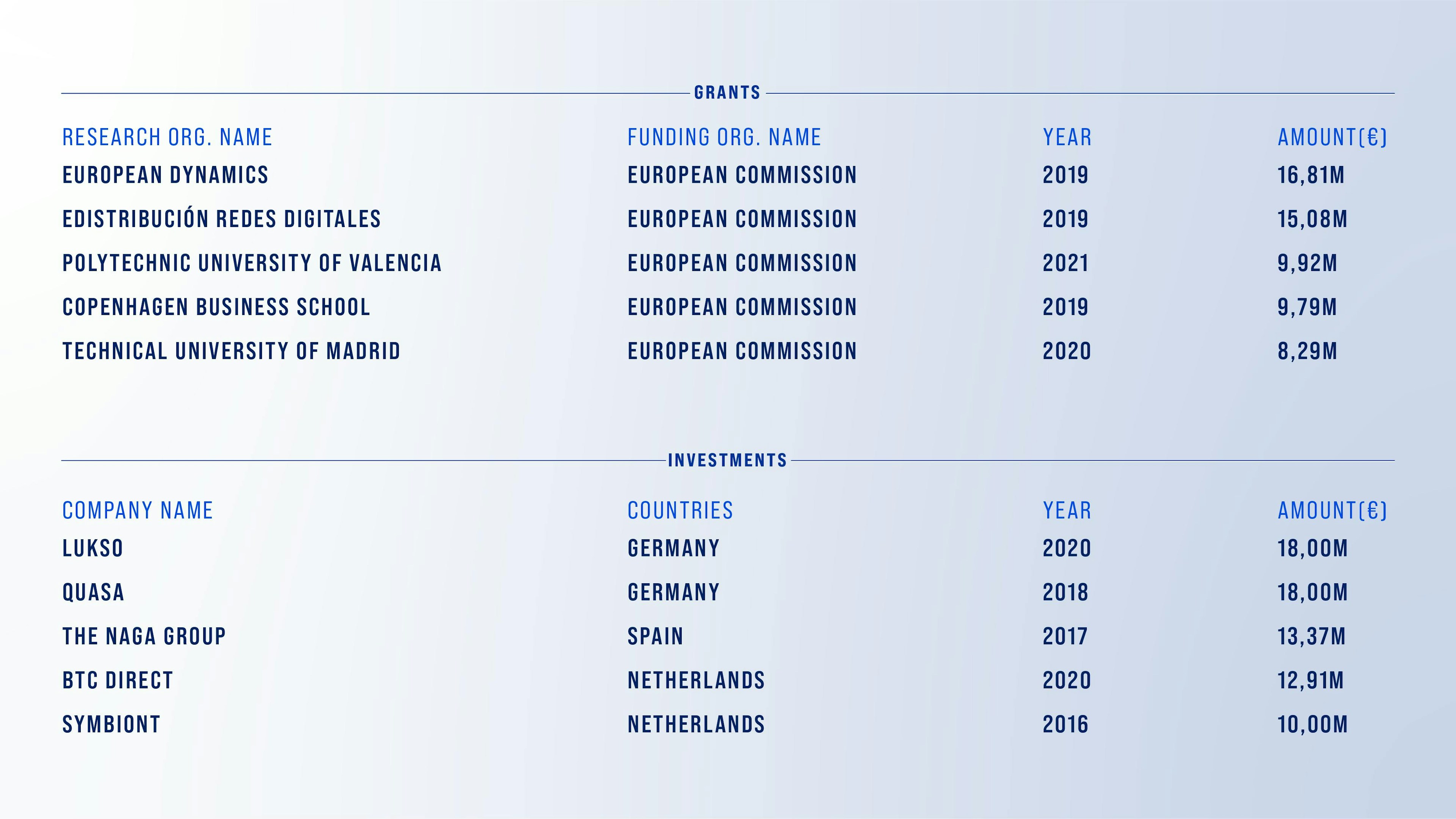 GRANTS

| RESEARCH ORG. NAME | FUNDING ORG. NAME | YEAR | AMOUNT(€) |
|---|---|---|---|
| EUROPEAN DYNAMICS | EUROPEAN COMMISSION | 2019 | 16,81M |
| EDISTRIBUCIÓN REDES DIGITALES | EUROPEAN COMMISSION | 2019 | 15,08M |
| POLYTECHNIC UNIVERSITY OF VALENCIA | EUROPEAN COMMISSION | 2021 | 9,92M |
| COPENHAGEN BUSINESS SCHOOL | EUROPEAN COMMISSION | 2019 | 9,79M |
| TECHNICAL UNIVERSITY OF MADRID | EUROPEAN COMMISSION | 2020 | 8,29M |

INVESTMENTS

| COMPANY NAME | COUNTRIES | YEAR | AMOUNT(€) |
|---|---|---|---|
| LUKSO | GERMANY | 2020 | 18,00M |
| QUASA | GERMANY | 2018 | 18,00M |
| THE NAGA GROUP | SPAIN | 2017 | 13,37M |
| BTC DIRECT | NETHERLANDS | 2020 | 12,91M |
| SYMBIONT | NETHERLANDS | 2016 | 10,00M |