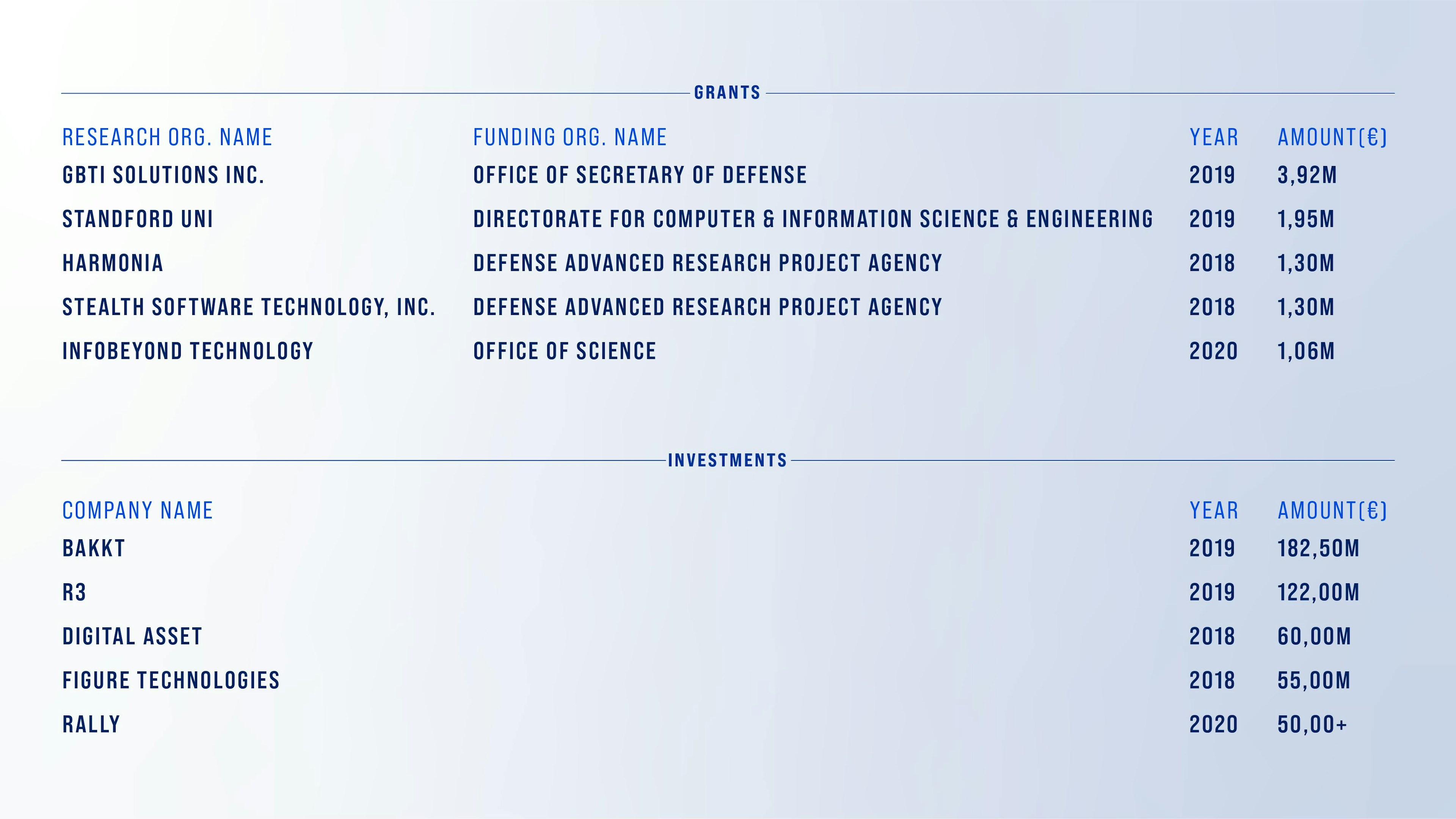 GRANTS

| RESEARCH ORG. NAME | FUNDING ORG. NAME | YEAR | AMOUNT(€) |
|---|---|---|---|
| GBTI SOLUTIONS INC. | OFFICE OF SECRETARY OF DEFENSE | 2019 | 3,92M |
| STANDFORD UNI | DIRECTORATE FOR COMPUTER & INFORMATION SCIENCE & ENGINEERING | 2019 | 1,95M |
| HARMONIA | DEFENSE ADVANCED RESEARCH PROJECT AGENCY | 2018 | 1,30M |
| STEALTH SOFTWARE TECHNOLOGY, INC. | DEFENSE ADVANCED RESEARCH PROJECT AGENCY | 2018 | 1,30M |
| INFOBEYOND TECHNOLOGY | OFFICE OF SCIENCE | 2020 | 1,06M |

INVESTMENTS

| COMPANY NAME | YEAR | AMOUNT(€) |
|---|---|---|
| BAKKT | 2019 | 182,50M |
| R3 | 2019 | 122,00M |
| DIGITAL ASSET | 2018 | 60,00M |
| FIGURE TECHNOLOGIES | 2018 | 55,00M |
| RALLY | 2020 | 50,00+ |