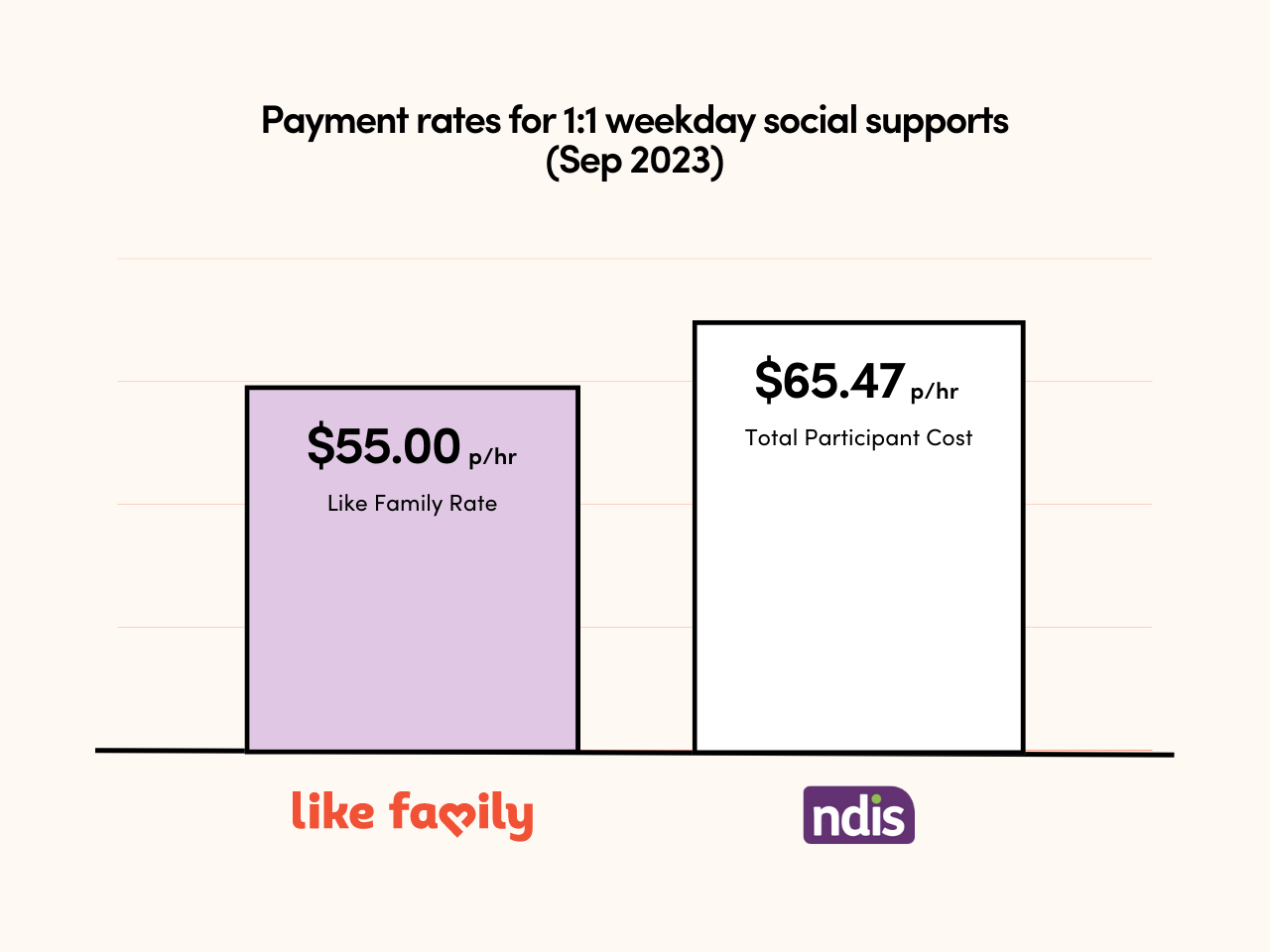 Payment rates for 1:1 weekday social supports
(Sep 2023)

\$55.00 p/hr
Like Family Rate

\$65.47 p/hr
Total Participant Cost

like family

ndis