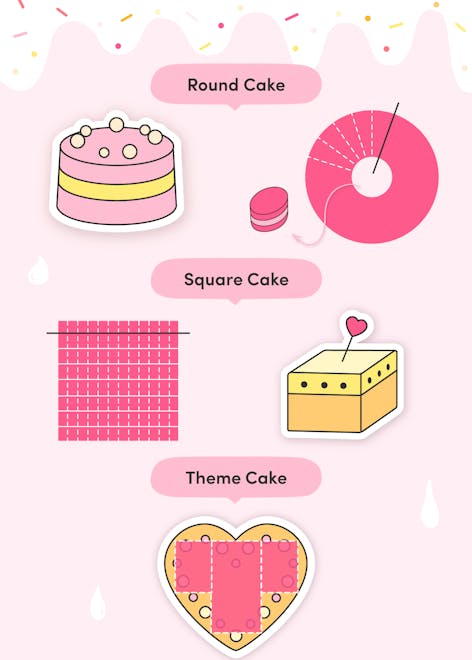 Round Cake

Square Cake

Theme Cake