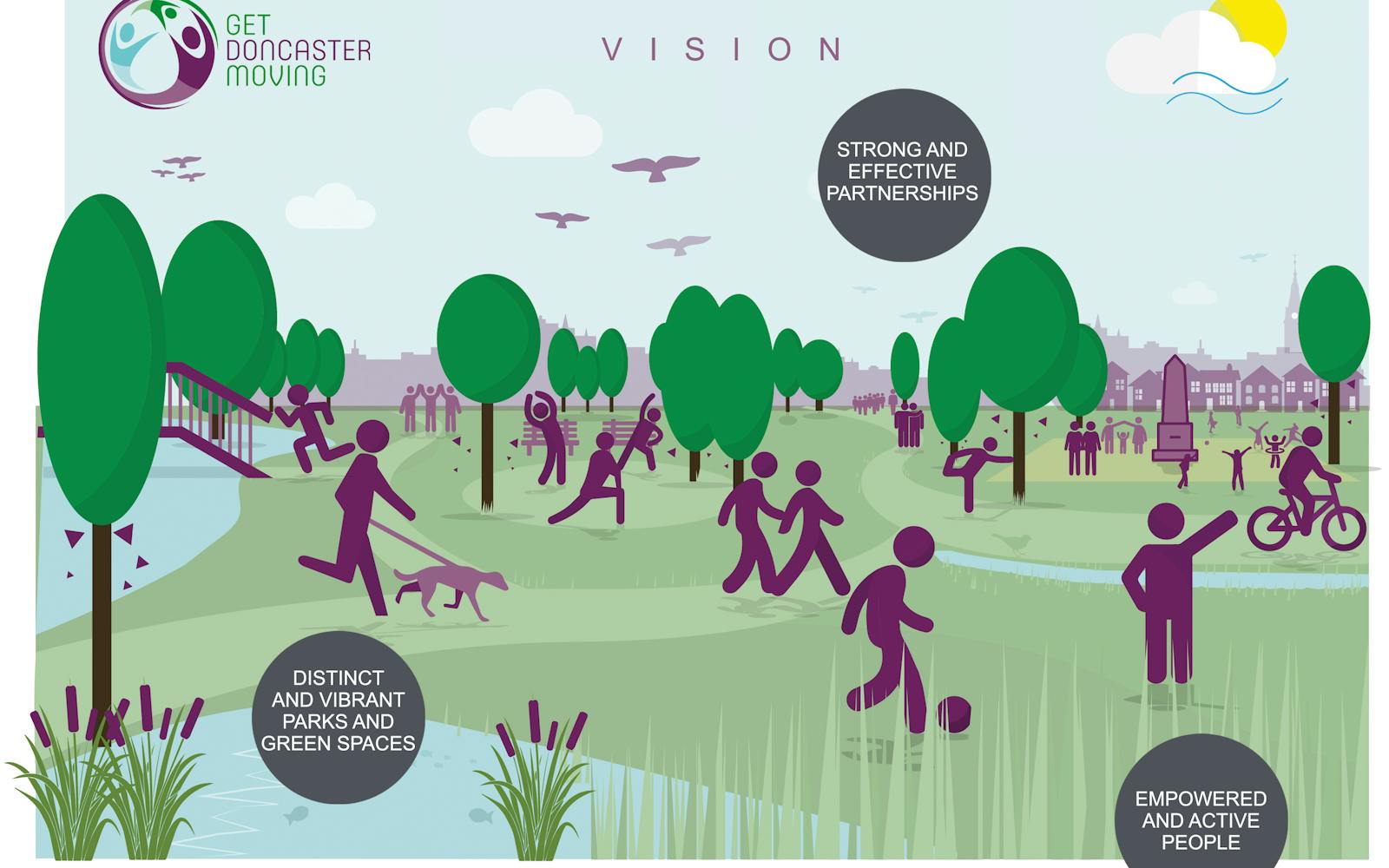 GET DONCASTER MOVING

VISION

STRONG AND EFFECTIVE PARTNERSHIPS

DISTINCT AND VIBRANT PARKS AND GREEN SPACES

EMPOWERED AND ACTIVE PEOPLE