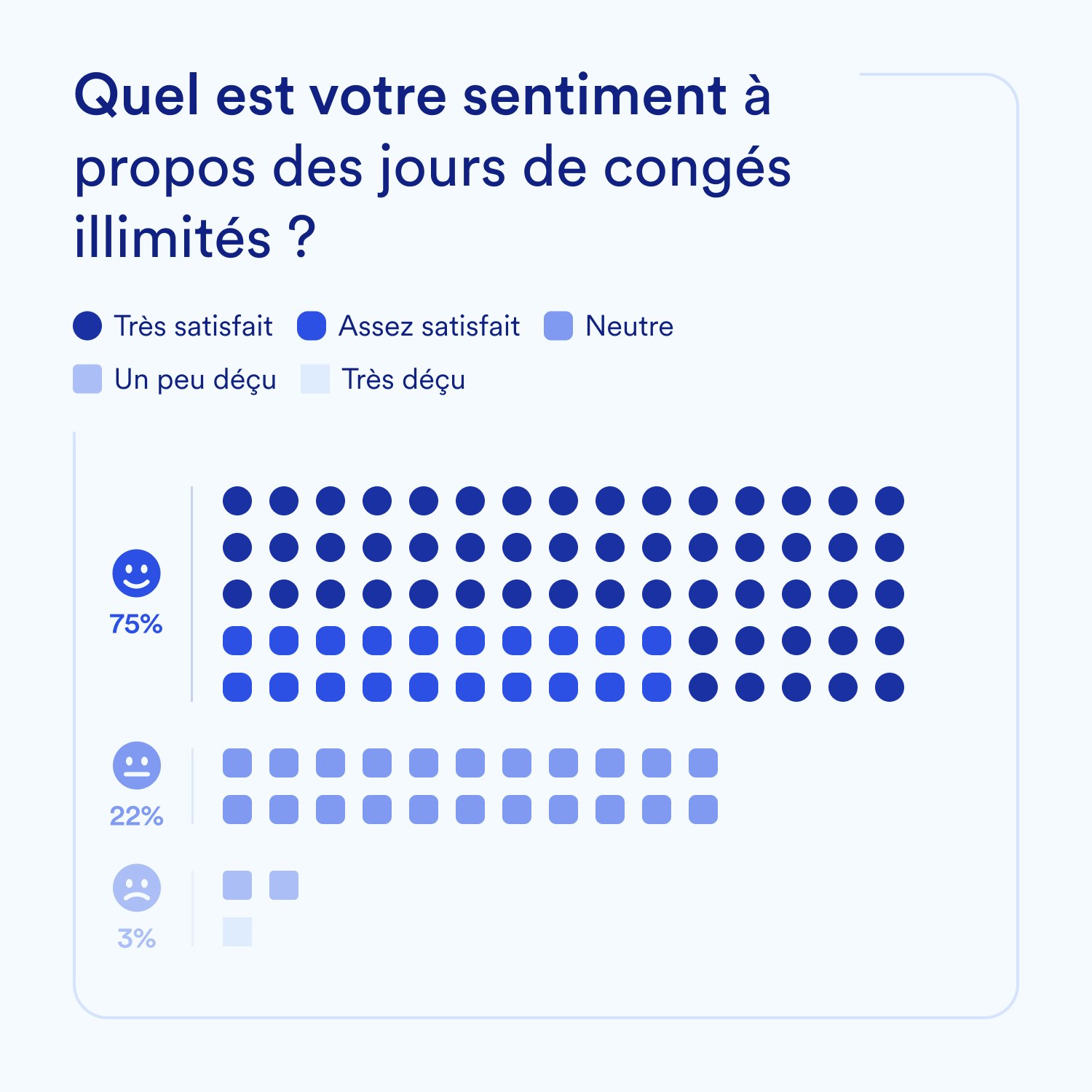 Quel est votre sentiment à propos des jours de congés illimités ?

Très satisfait Assez satisfait Neutre
Un peu déçu Très déçu

75%

22%

3%