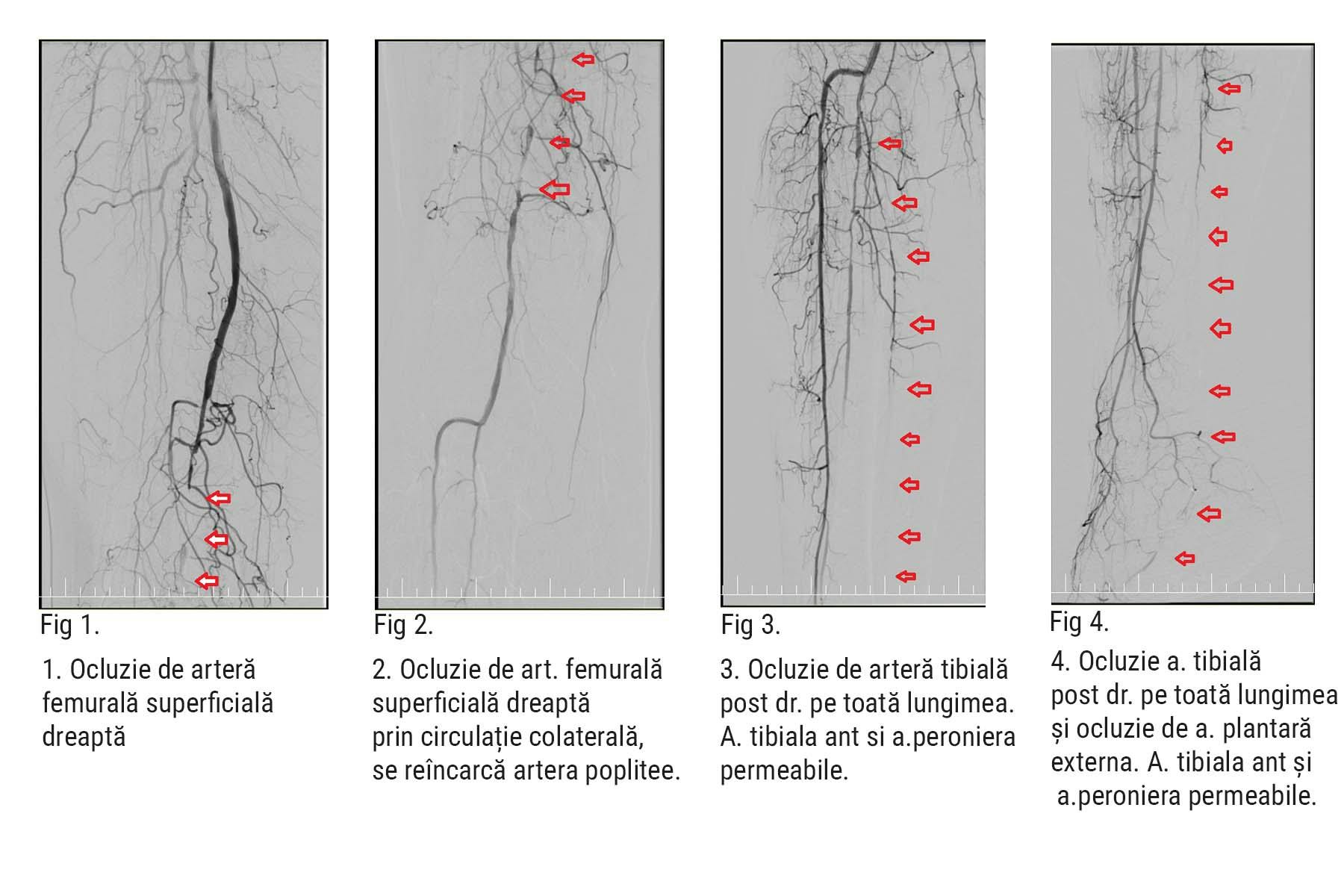 Fig 1.

1. Ocluzie de arteră femurală superficială dreaptă

Fig 2.

2. Ocluzie de art. femurală superficială dreaptă prin circulație colaterală, se reîncarcă artera poplitee.

Fig 3.

3. Ocluzie de arteră tibială post dr. pe toată lungimea. A. tibiala ant si a.peroniera permeabile.

Fig 4.

4. Ocluzie a. tibială post dr. pe toată lungimea și ocluzie de a. plantară externa. A. tibiala ant și a.peroniera permeabile.