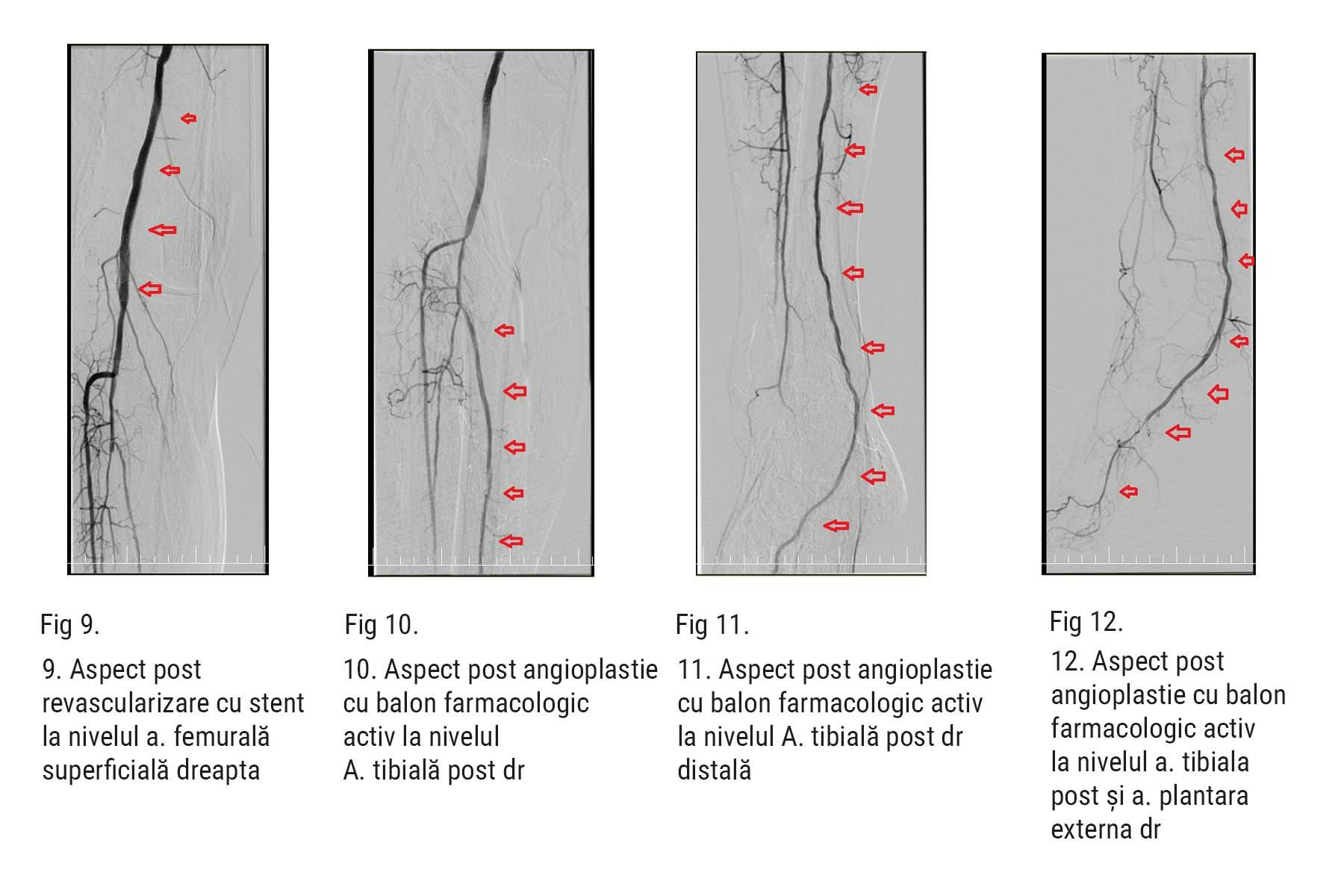 Fig 9.

9. Aspect post revascularizare cu stent la nivelul a. femurală superficială dreapta

Fig 10.

10. Aspect post angioplastie cu balon farmacologic activ la nivelul A. tibială post dr

Fig 11.

11. Aspect post angioplastie cu balon farmacologic activ la nivelul A. tibială post dr distală

Fig 12.

12. Aspect post angioplastie cu balon farmacologic activ la nivelul a. tibiala post și a. plantara externa dr