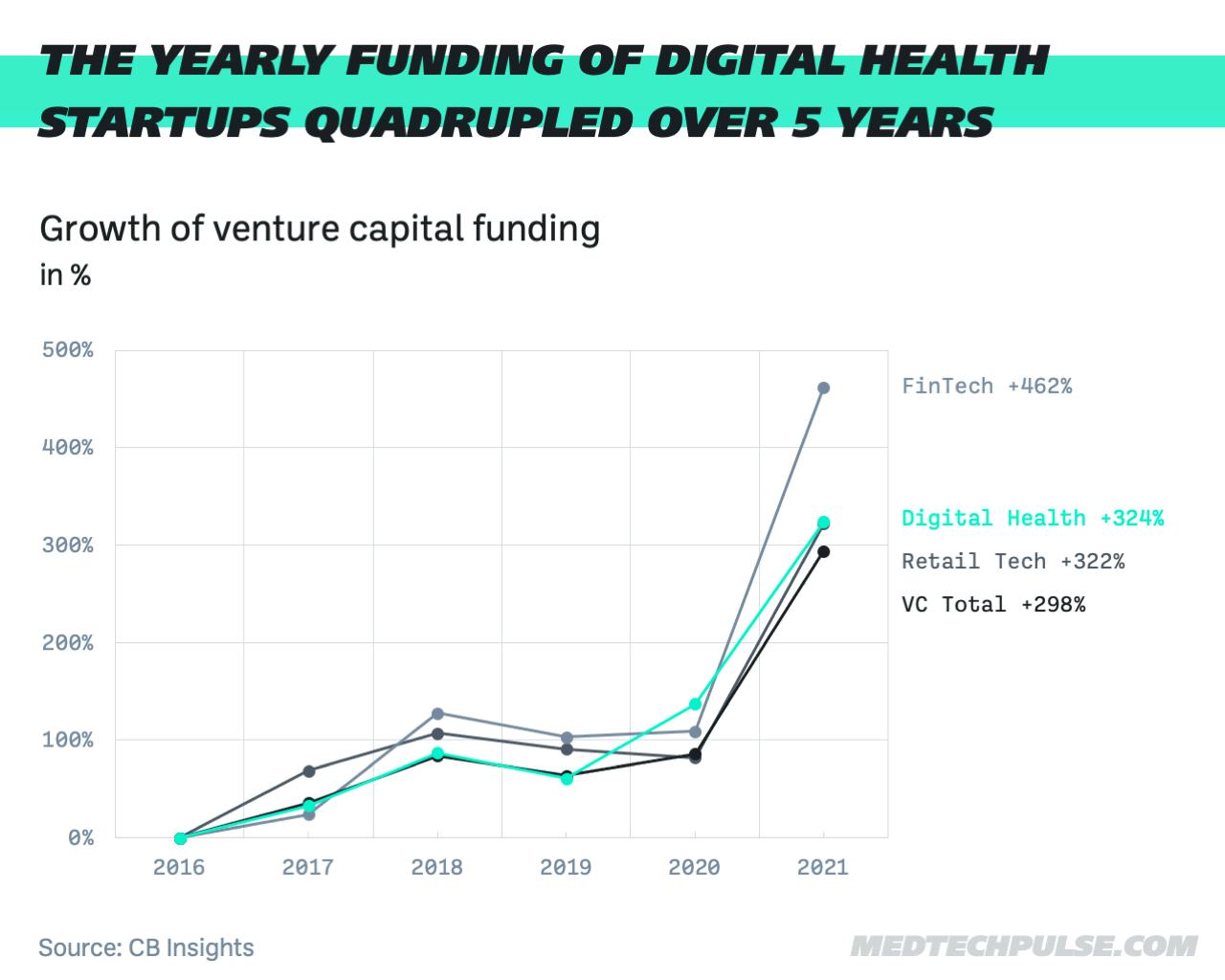 THE YEARLY FUNDING OF DIGITAL HEALTH STARTUPS QUADRUPLED OVER 5 YEARS

Growth of venture capital funding
in %

500%
400%
300%
200%
100%
0%

2016 2017 2018 2019 2020 2021

FinTech +462%

Digital Health +324%
Retail Tech +322%
VC Total +298%

Source: CB Insights

MEDTECHPULSE.COM