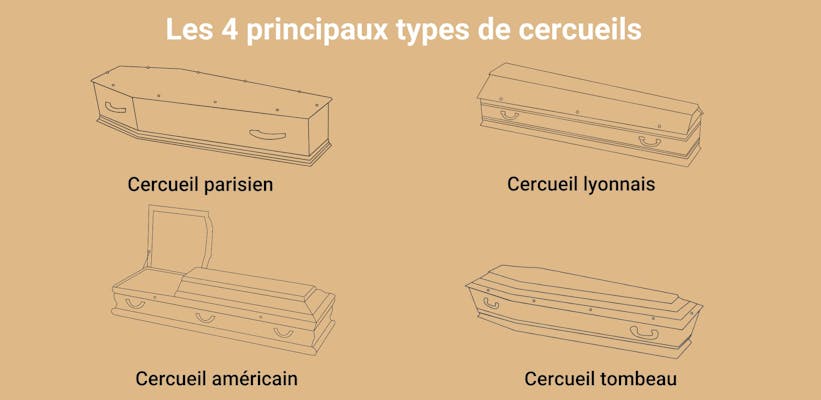 Les 4 principaux types de cercueils

Cercueil parisien

Cercueil lyonnais

Cercueil américain

Cercueil tombeau