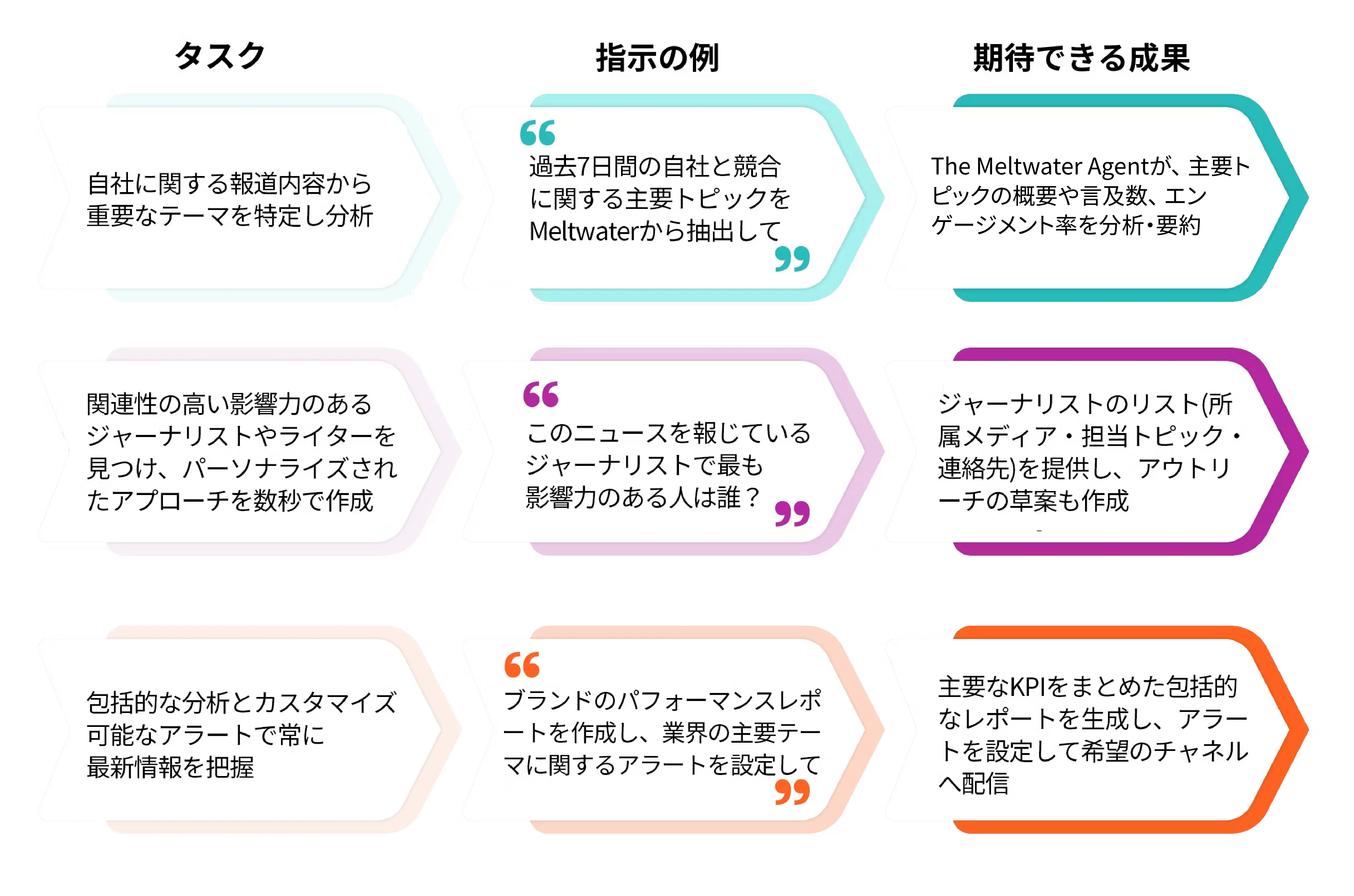 | タスク | 指示の例 | 期待できる成果 |
|---|---|---|
| 自社に関する報道内容から重要なテーマを特定し分析 | “過去7日間の自社と競合に関する主要トピックをMeltwaterから抽出して” | The Meltwater Agentが、主要トピックの概要や言及数、エンゲージメント率を分析・要約 |
| 関連性の高い影響力のあるジャーナリストやライターを見つけ、パーソナライズされたアプローチを数秒で作成 | “このニュースを報じているジャーナリストで最も影響力のある人は誰？” | ジャーナリストのリスト(所属メディア・担当トピック・連絡先)を提供し、アウトリーチの草案も作成 |
| 包括的な分析とカスタマイズ可能なアラートで常に最新情報を把握 | “ブランドのパフォーマンスレポートを作成し、業界の主要テーマに関するアラートを設定して” | 主要なKPIをまとめた包括的なレポートを生成し、アラートを設定して希望のチャネルへ配信 |