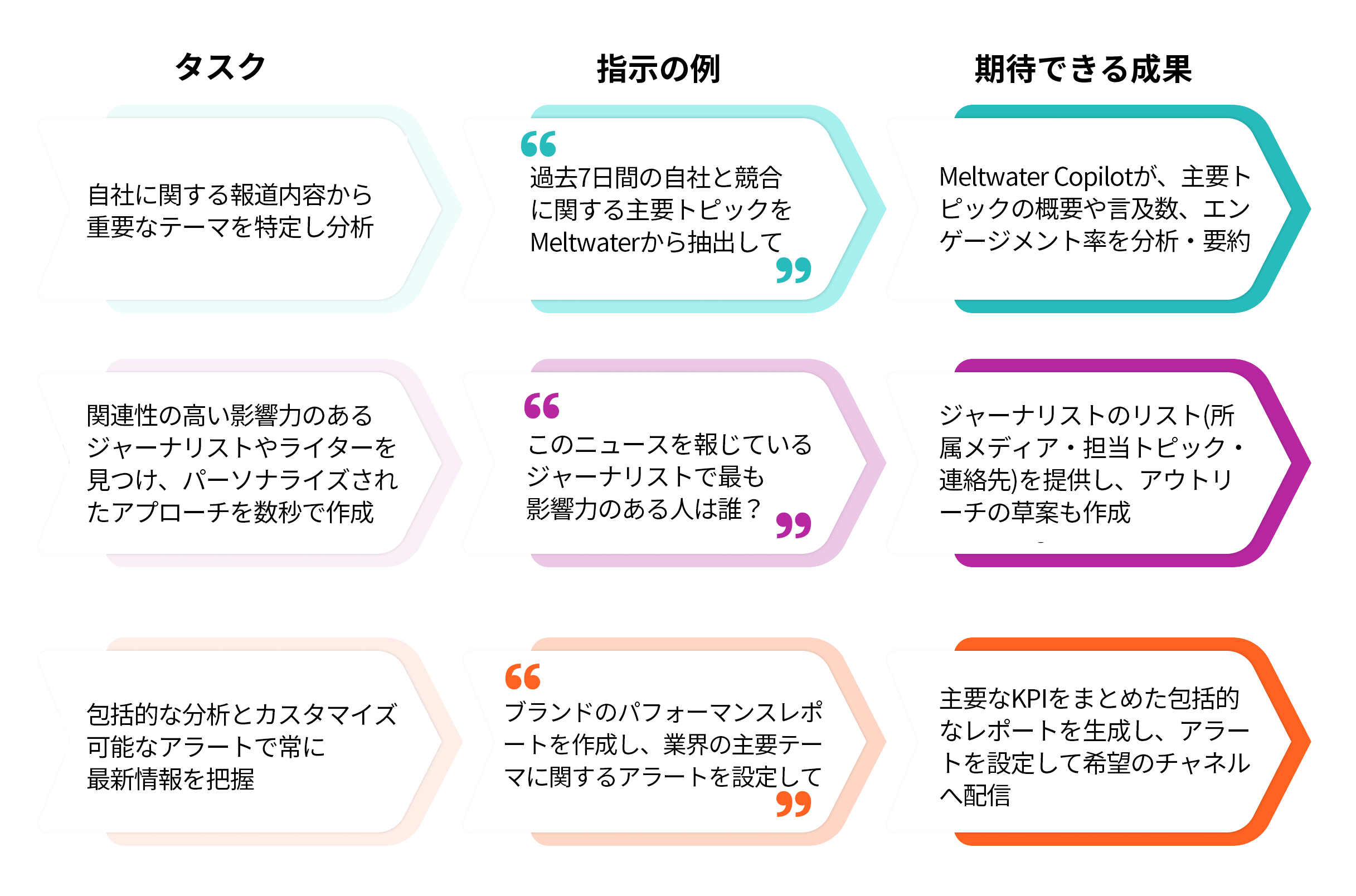 | タスク | 指示の例 | 期待できる成果 |
|---|---|---|
| 自社に関する報道内容から重要なテーマを特定し分析 | “過去7日間の自社と競合に関する主要トピックをMeltwaterから抽出して” | Meltwater Copilotが、主要トピックの概要や言及数、エンゲージメント率を分析・要約 |
| 関連性の高い影響力のあるジャーナリストやライターを見つけ、パーソナライズされたアプローチを数秒で作成 | “このニュースを報じているジャーナリストで最も影響力のある人は誰？” | ジャーナリストのリスト(所属メディア・担当トピック・連絡先)を提供し、アウトリーチの草案も作成 |
| 包括的な分析とカスタマイズ可能なアラートで常に最新情報を把握 | “ブランドのパフォーマンスレポートを作成し、業界の主要テーマに関するアラートを設定して” | 主要なKPIをまとめた包括的なレポートを生成し、アラートを設定して希望のチャネルへ配信 |