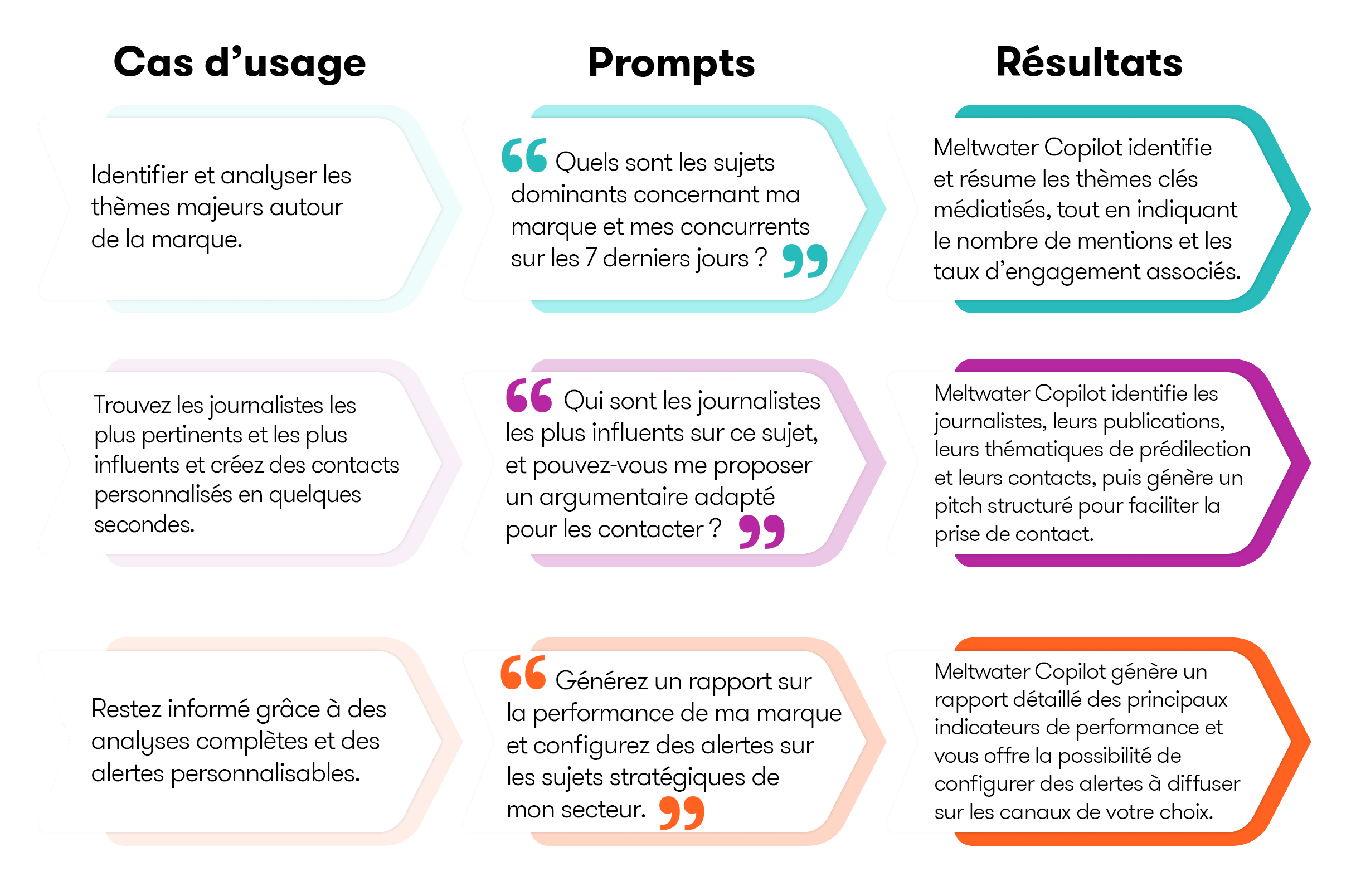 | Cas d’usage | Prompts | Résultats |
|---|---|---|
| Identifier et analyser les thèmes majeurs autour de la marque. | “ Quels sont les sujets dominants concernant ma marque et mes concurrents sur les 7 derniers jours ? ” | Meltwater Copilot identifie et résume les thèmes clés médiatisés, tout en indiquant le nombre de mentions et les taux d’engagement associés. |
| Trouvez les journalistes les plus pertinents et les plus influents et créez des contacts personnalisés en quelques secondes. | “ Qui sont les journalistes les plus influents sur ce sujet, et pouvez-vous me proposer un argumentaire adapté pour les contacter ? ” | Meltwater Copilot identifie les journalistes, leurs publications, leurs thématiques de prédilection et leurs contacts, puis génère un pitch structuré pour faciliter la prise de contact. |
| Restez informé grâce à des analyses complètes et des alertes personnalisables. | “ Générez un rapport sur la performance de ma marque et configurez des alertes sur les sujets stratégiques de mon secteur. ” | Meltwater Copilot génère un rapport détaillé des principaux indicateurs de performance et vous offre la possibilité de configurer des alertes à diffuser sur les canaux de votre choix. |