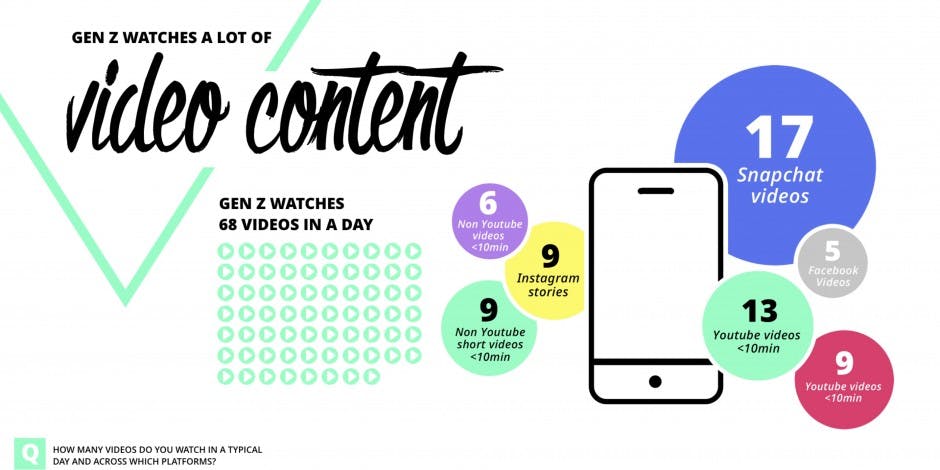 GEN Z WATCHES A LOT OF

video content

GEN Z WATCHES 68 VIDEOS IN A DAY

6
Non Youtube videos <10min

9
Instagram stories

9
Non Youtube short videos <10min

17
Snapchat videos

5
Facebook Videos

13
Youtube videos <10min

9
Youtube videos <10min

Q

HOW MANY VIDEOS DO YOU WATCH IN A TYPICAL DAY AND ACROSS WHICH PLATFORMS?