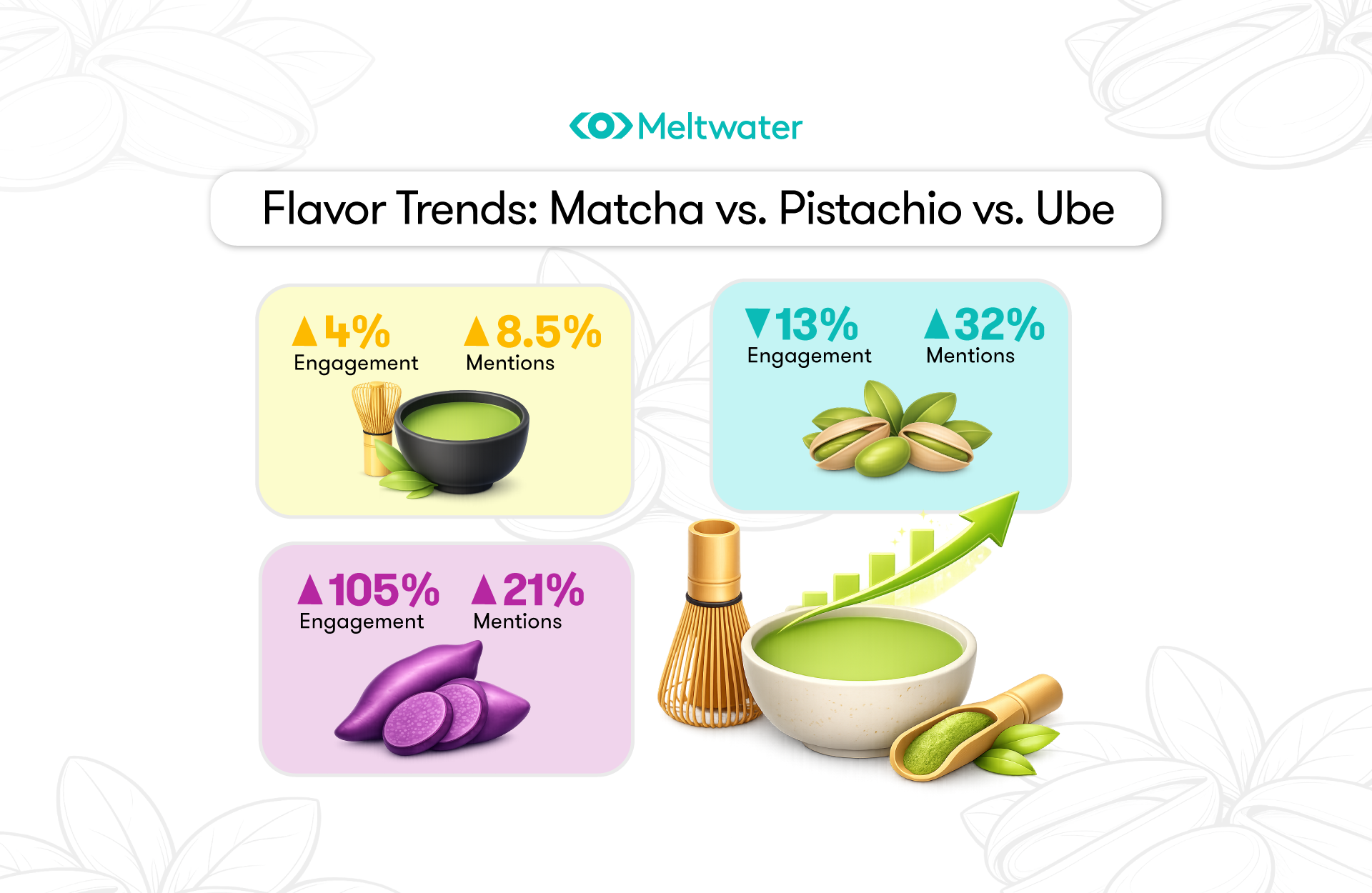 Meltwater

Flavor Trends: Matcha vs. Pistachio vs. Ube

▲4%
Engagement

▲8.5%
Mentions

▼13%
Engagement

▲32%
Mentions

▲105%
Engagement

▲21%
Mentions