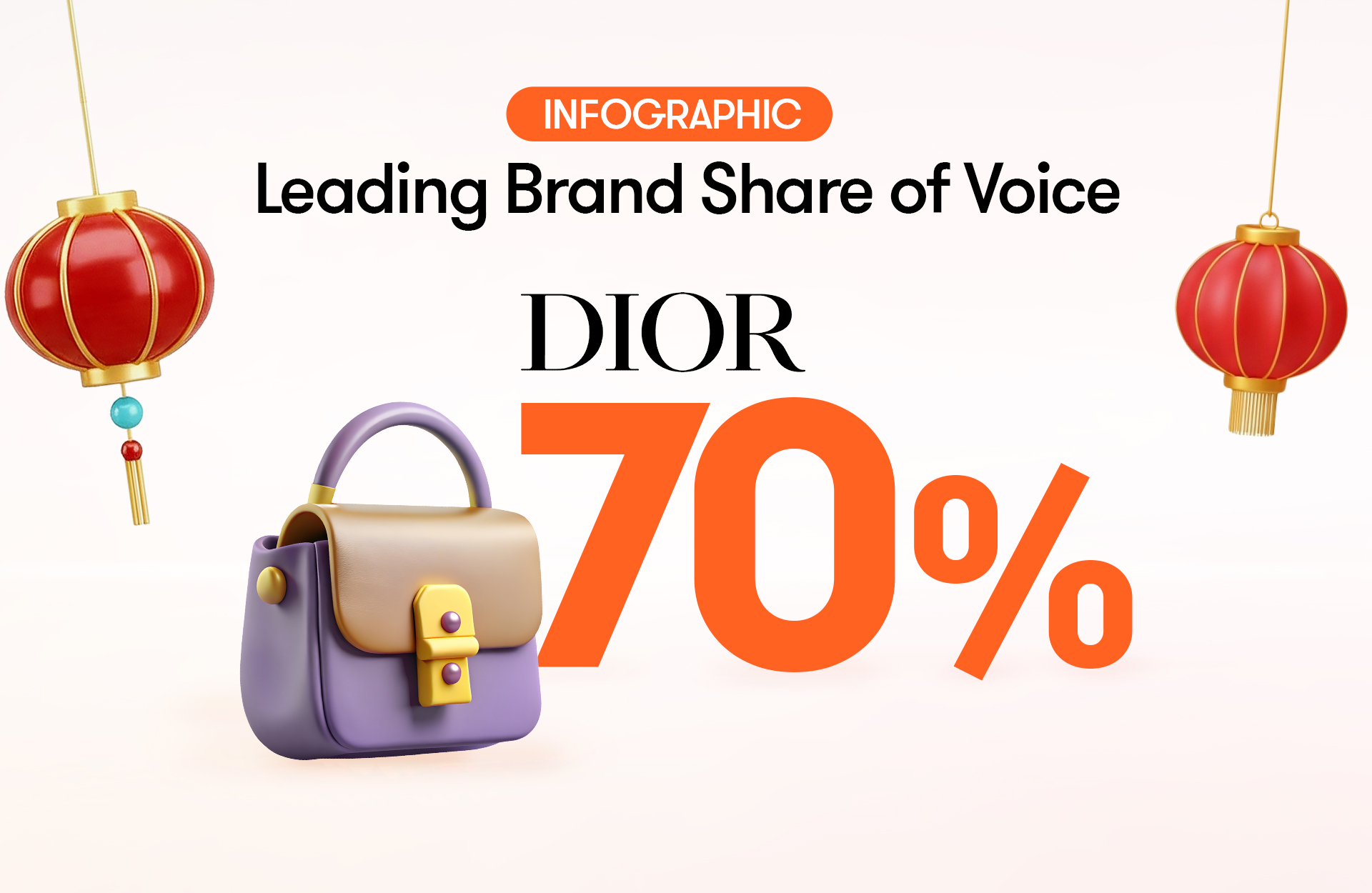 INFOGRAPHIC

Leading Brand Share of Voice

DIOR

70%