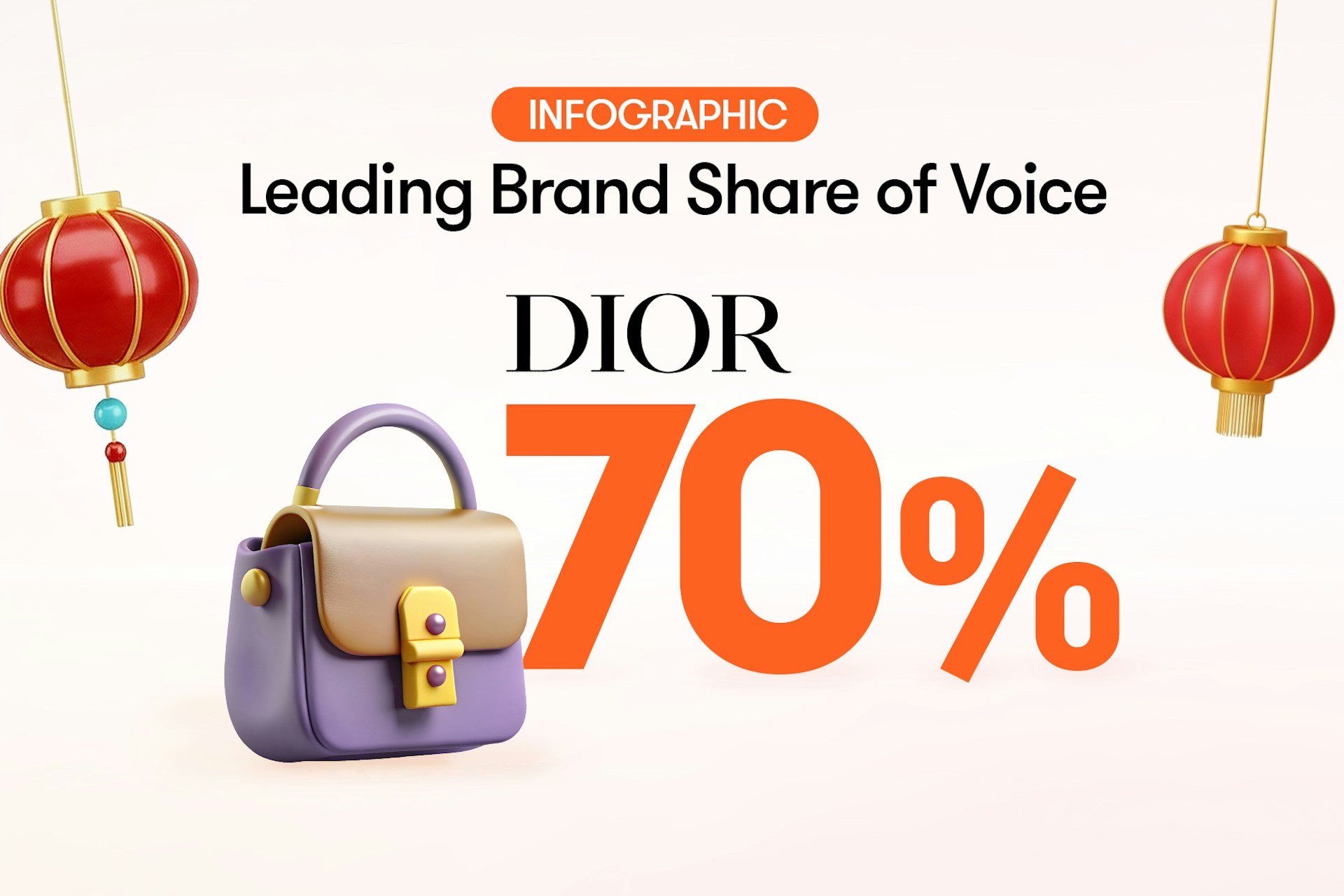 INFOGRAPHIC

Leading Brand Share of Voice

DIOR

70%