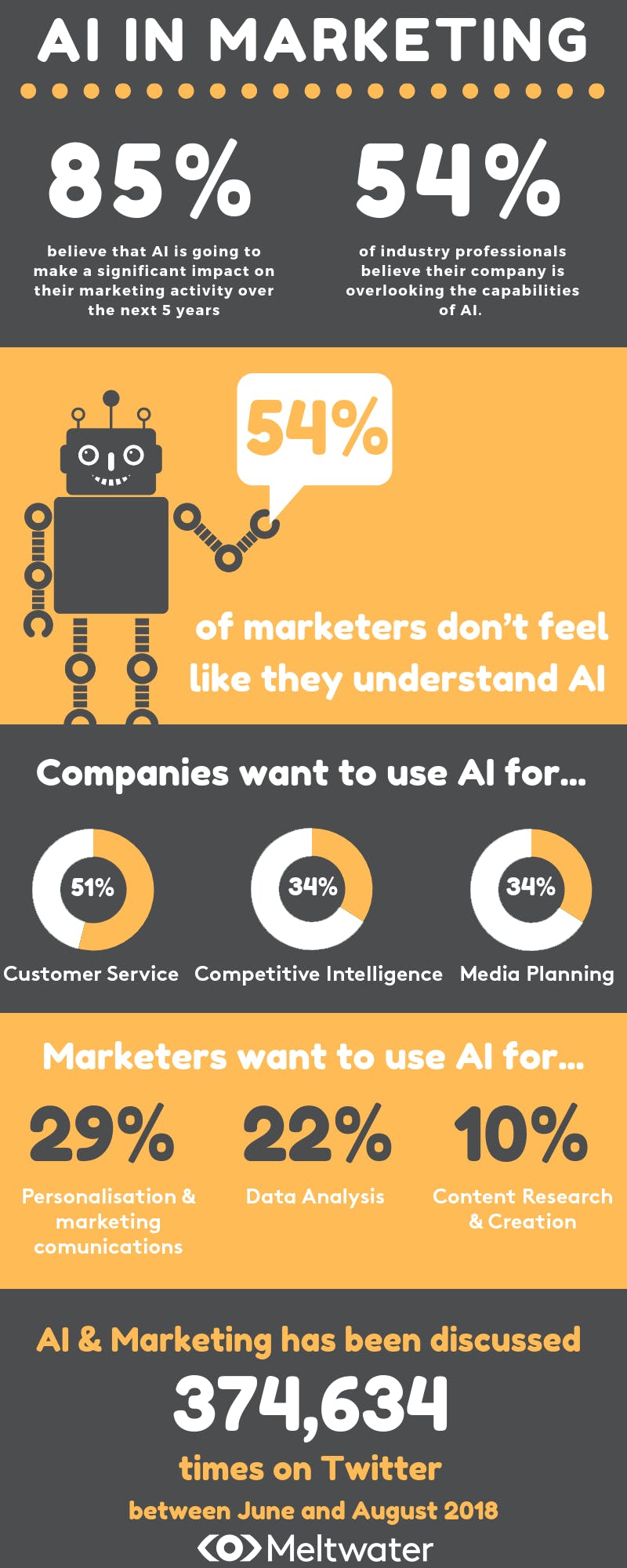 AI IN MARKETING

85%

believe that AI is going to make a significant impact on their marketing activity over the next 5 years

54%

of industry professionals believe their company is overlooking the capabilities of AI.

54%

of marketers don't feel like they understand AI

Companies want to use AI for...

51%
Customer Service

34%
Competitive Intelligence

34%
Media Planning

Marketers want to use AI for...

29%
Personalisation & marketing comunications

22%
Data Analysis

10%
Content Research & Creation

AI & Marketing has been discussed

374,634

times on Twitter

between June and August 2018

Meltwater