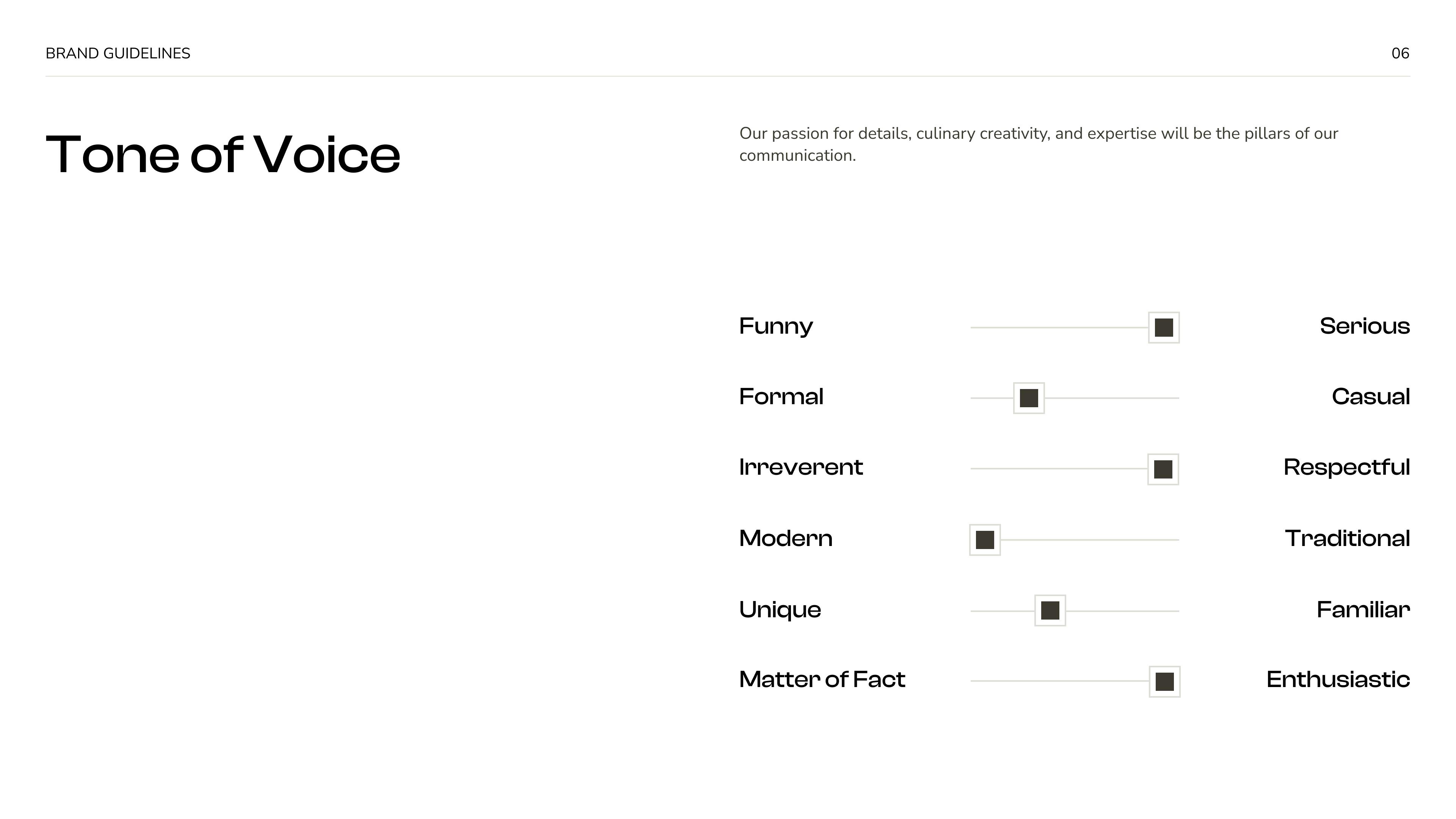 BRAND GUIDELINES

06

Tone of Voice

Our passion for details, culinary creativity, and expertise will be the pillars of our communication.

Funny Serious

Formal Casual

Irreverent Respectful

Modern Traditional

Unique Familiar

Matter of Fact Enthusiastic