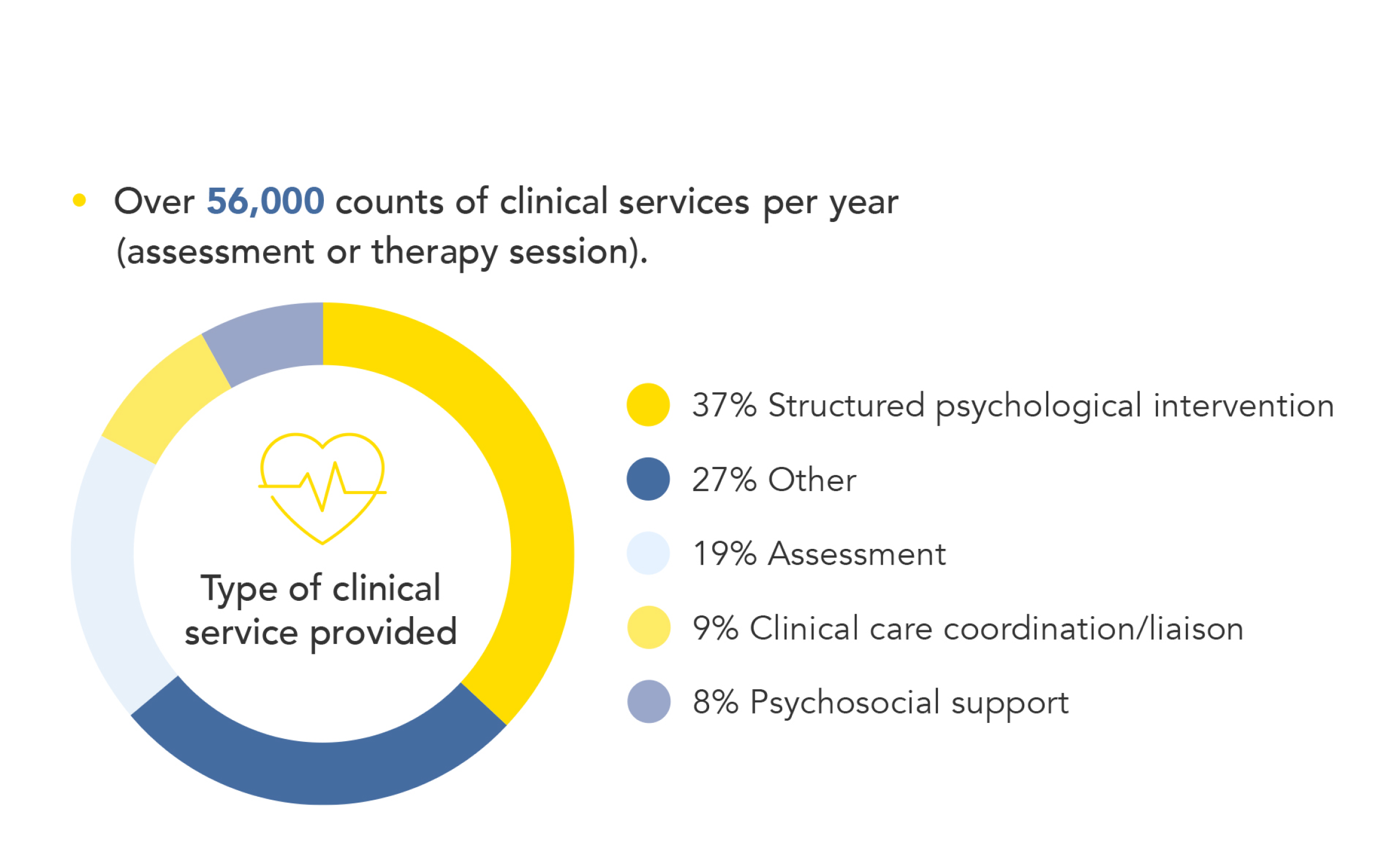 • Over 56,000 counts of clinical services per year (assessment or therapy session).

Type of clinical service provided

37% Structured psychological intervention

27% Other

19% Assessment

9% Clinical care coordination/liaison

8% Psychosocial support