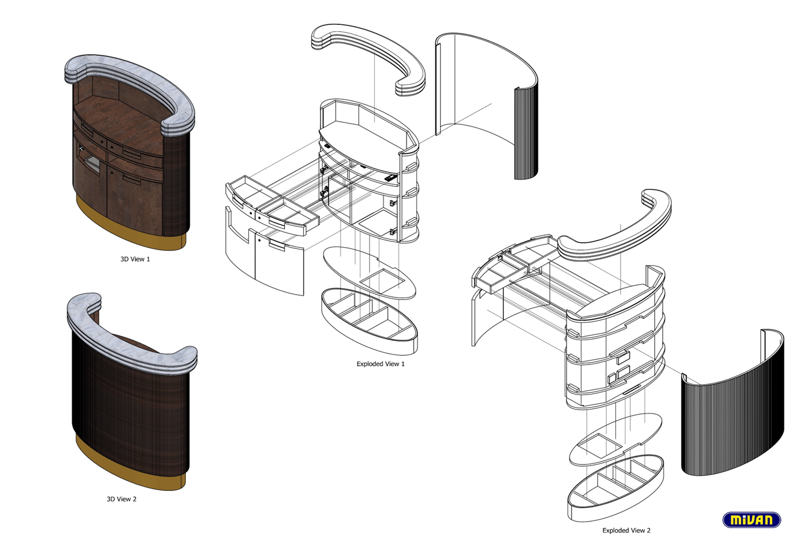 3D View 1

3D View 2

Exploded View 1

Exploded View 2

MIVAN