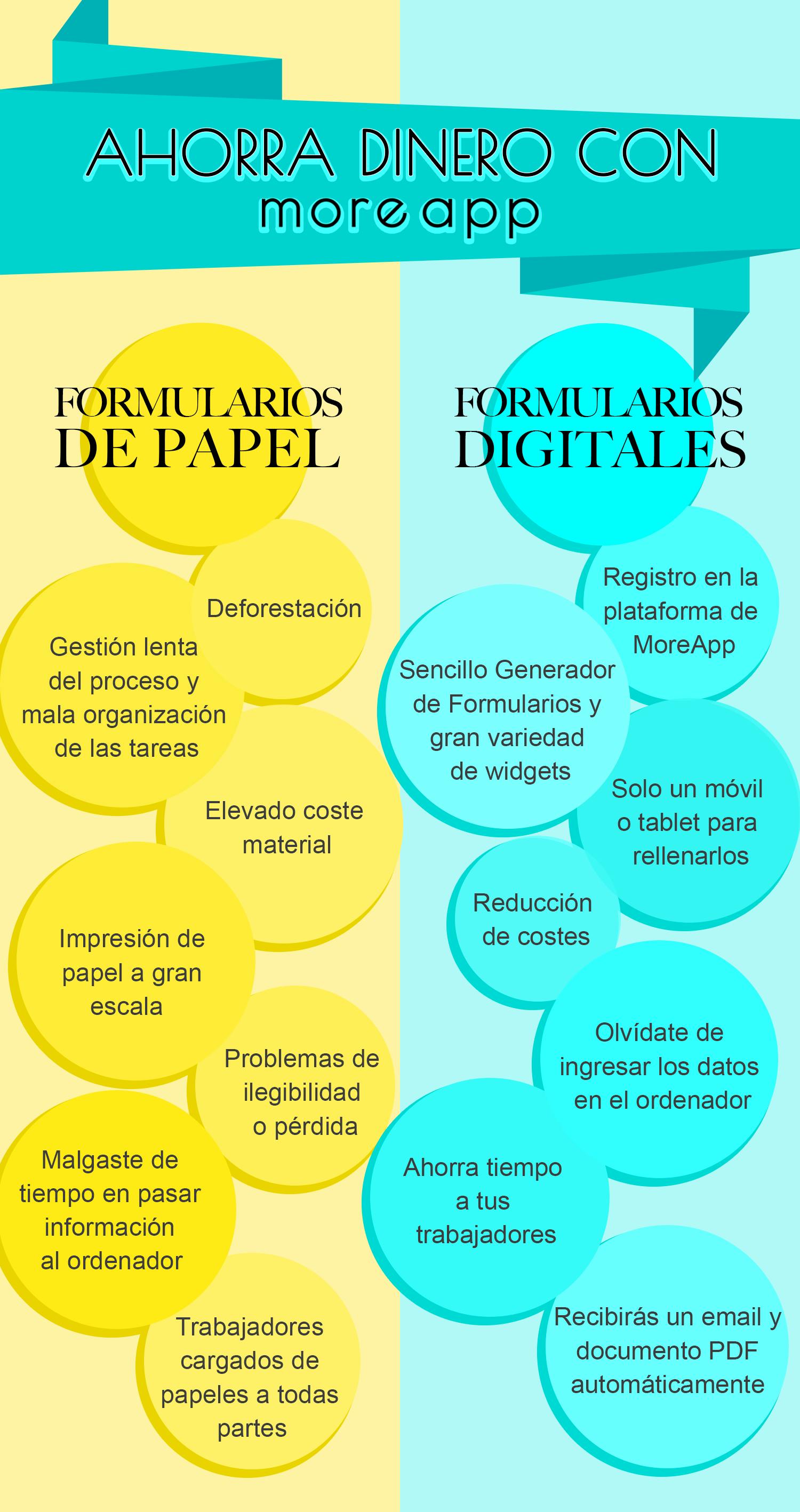 AHORRA DINERO CON
moreapp

FORMULARIOS
DE PAPEL

Deforestación

Gestión lenta del proceso y mala organización de las tareas

Elevado coste material

Impresión de papel a gran escala

Problemas de ilegibilidad o pérdida

Malgaste de tiempo en pasar información al ordenador

Trabajadores cargados de papeles a todas partes

FORMULARIOS
DIGITALES

Registro en la plataforma de MoreApp

Sencillo Generador de Formularios y gran variedad de widgets

Solo un móvil o tablet para rellenarlos

Reducción de costes

Olvídate de ingresar los datos en el ordenador

Ahorra tiempo a tus trabajadores

Recibirás un email y documento PDF automáticamente