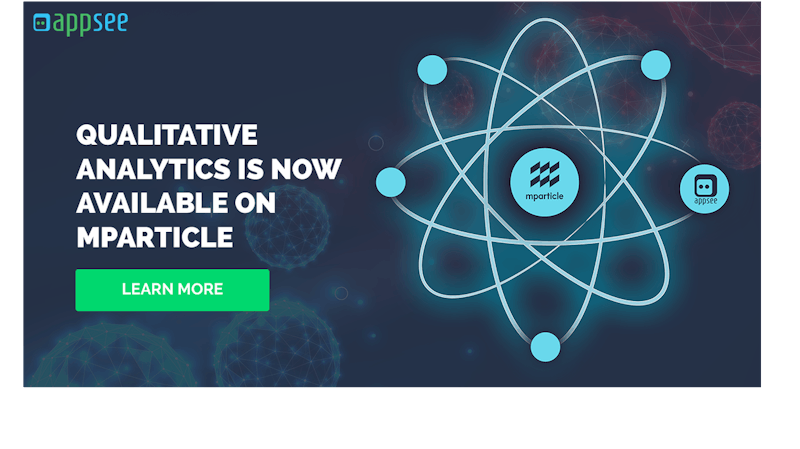 appsee

QUALITATIVE ANALYTICS IS NOW AVAILABLE ON MPARTICLE

LEARN MORE

mparticle

appsee